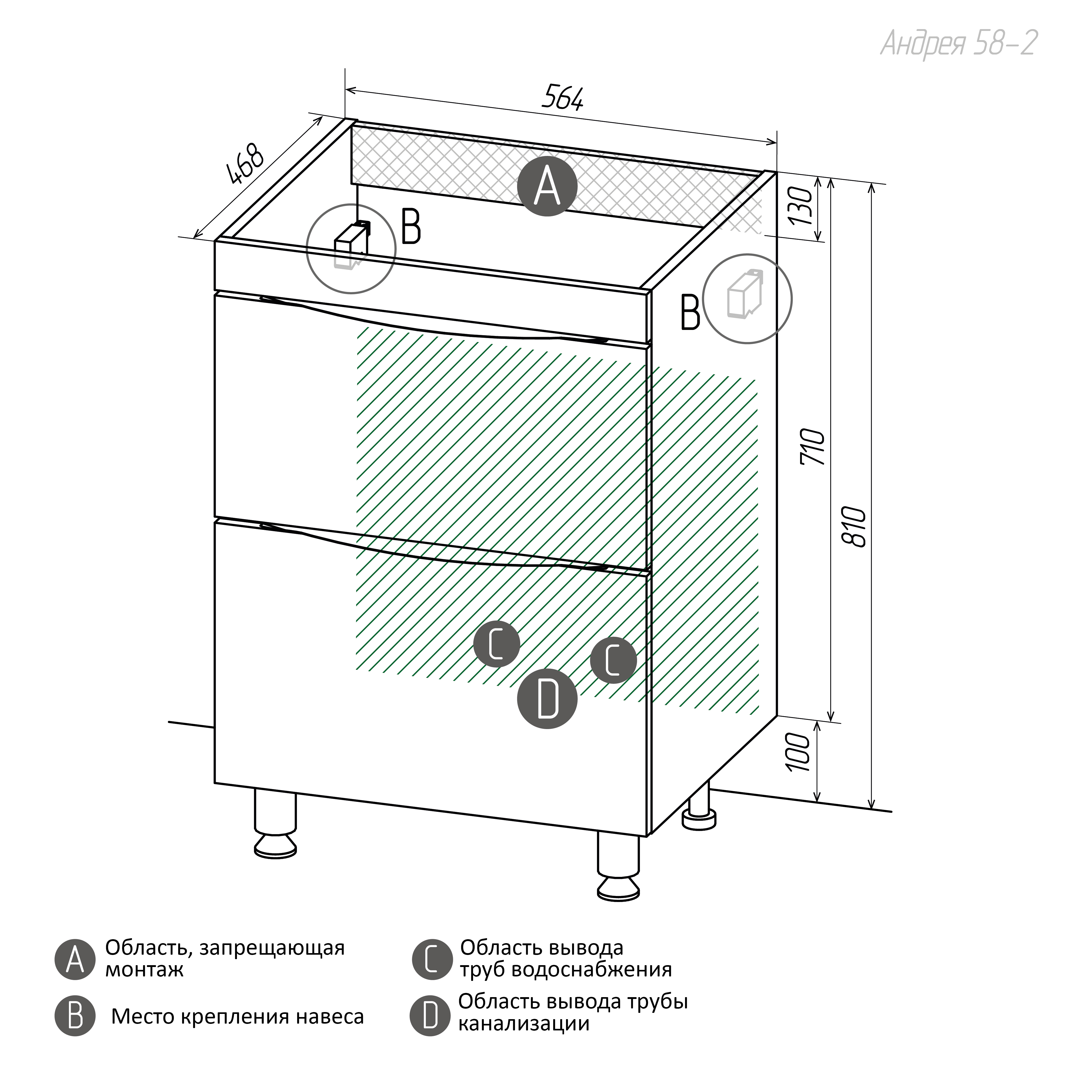 Андрея 58-2

564

468

A

B

B

130

710

810

100

C

C

D

A Область, запрещающая монтаж

B Место крепления навеса

C Область вывода труб водоснабжения

D Область вывода трубы канализации