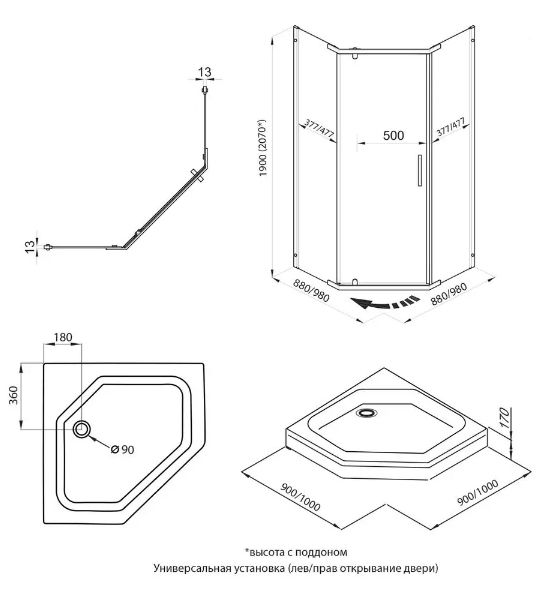 13

13

1900 (2070*)

377/477

500

377/477

880/980

880/980

180

360

Ø 90

170

900/1000

900/1000

*высота с поддоном
Универсальная установка (лев/прав открывание двери)