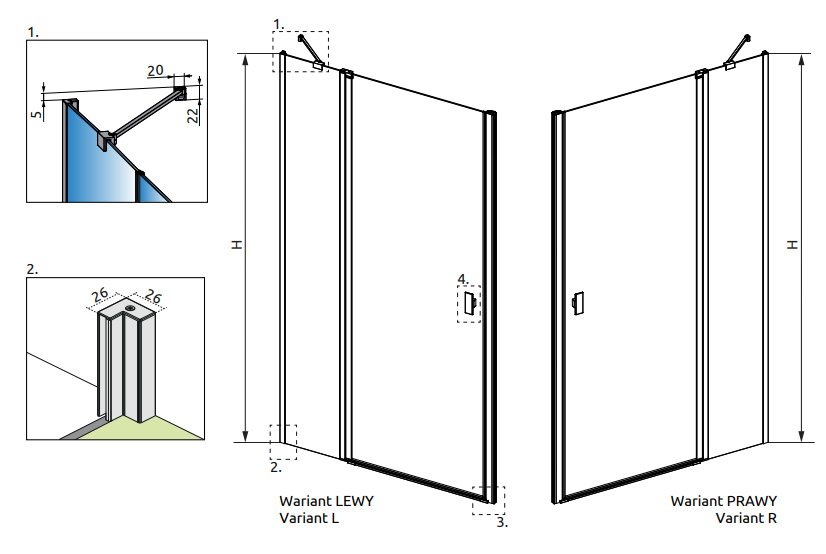 1.

20

5

22

2.

26

26

1.

H

4.

2.

3.

Wariant LEWY
Variant L

H

Wariant PRAWY
Variant R