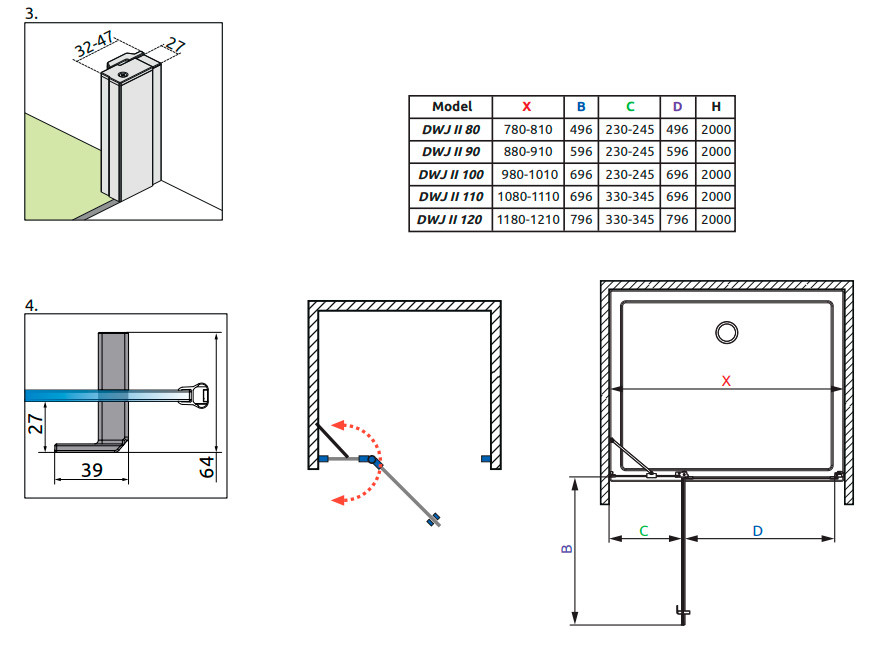 3.

32-47

27

| Model | X | B | C | D | H |
|---|---|---|---|---|---|
| DWJ II 80 | 780-810 | 496 | 230-245 | 496 | 2000 |
| DWJ II 90 | 880-910 | 596 | 230-245 | 596 | 2000 |
| DWJ II 100 | 980-1010 | 696 | 230-245 | 696 | 2000 |
| DWJ II 110 | 1080-1110 | 696 | 330-345 | 696 | 2000 |
| DWJ II 120 | 1180-1210 | 796 | 330-345 | 796 | 2000 |

4.

27

39

64

X

B

C

D