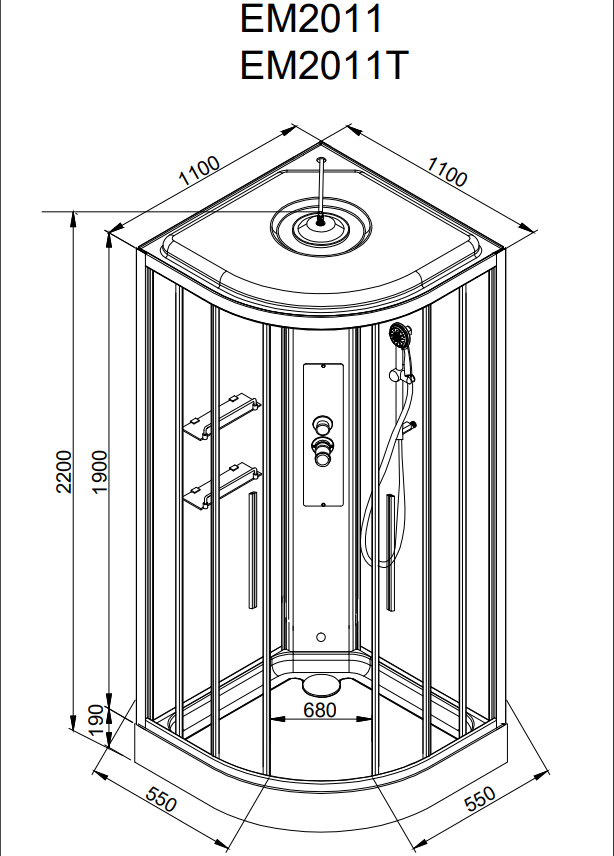 EM2011
EM2011T

1100
1100
2200
1900
190
680
550
550