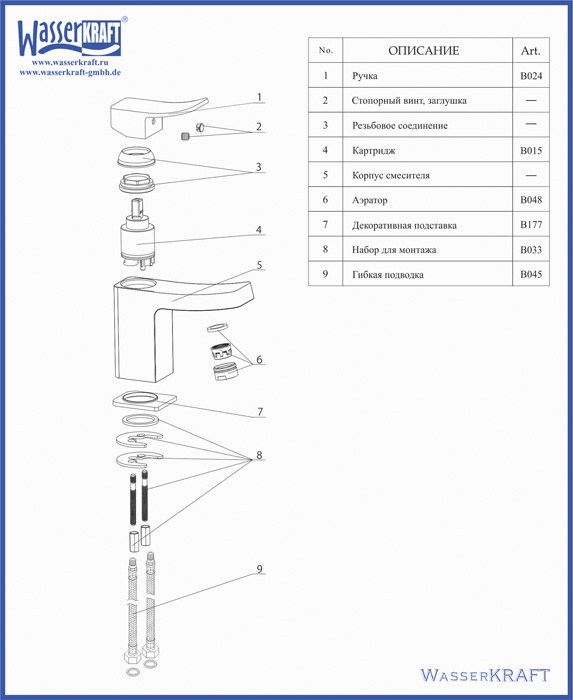 WasserKRAFT®
www.wasserkraft.ru
www.wasserkraft-gmbh.de

| No. | ОПИСАНИЕ | Art. |
|---|---|---|
| 1 | Ручка | B024 |
| 2 | Стопорный винт, заглушка | — |
| 3 | Резьбовое соединение | — |
| 4 | Картридж | B015 |
| 5 | Корпус смесителя | — |
| 6 | Аэратор | B048 |
| 7 | Декоративная подставка | B177 |
| 8 | Набор для монтажа | B033 |
| 9 | Гибкая подводка | B045 |

1
2
3
4
5
6
7
8
9

WasserKRAFT