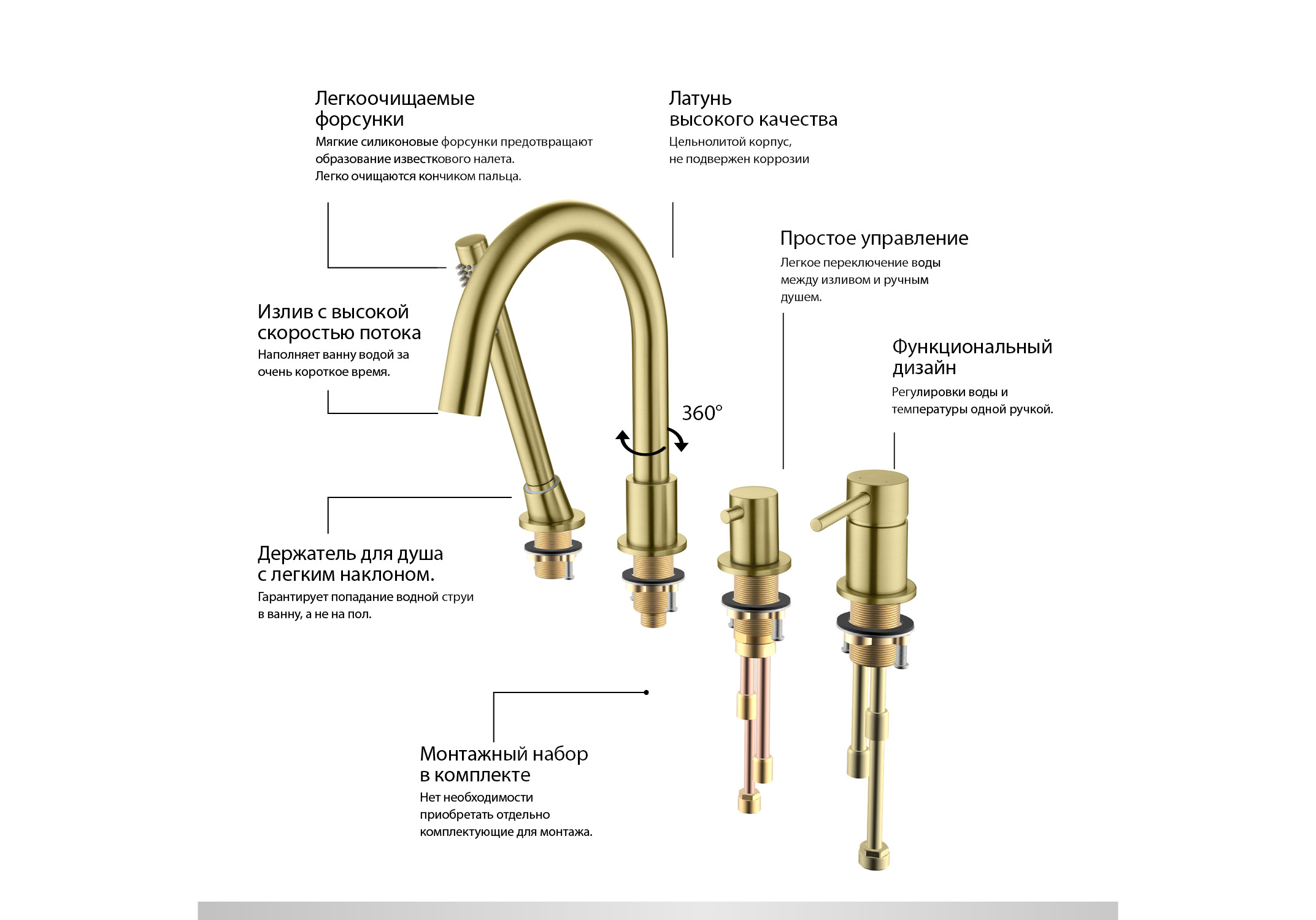 Легкоочищаемые форсунки
Мягкие силиконовые форсунки предотвращают образование известкового налета. Легко очищаются кончиком пальца.

Латунь высокого качества
Цельнолитой корпус, не подвержен коррозии

Простое управление
Легкое переключение воды между изливом и ручным душем.

Излив с высокой скоростью потока
Наполняет ванну водой за очень короткое время.

Функциональный дизайн
Регулировки воды и температуры одной ручкой.

360°

Держатель для душа с легким наклоном.
Гарантирует попадание водной струи в ванну, а не на пол.

Монтажный набор в комплекте
Нет необходимости приобретать отдельно комплектующие для монтажа.