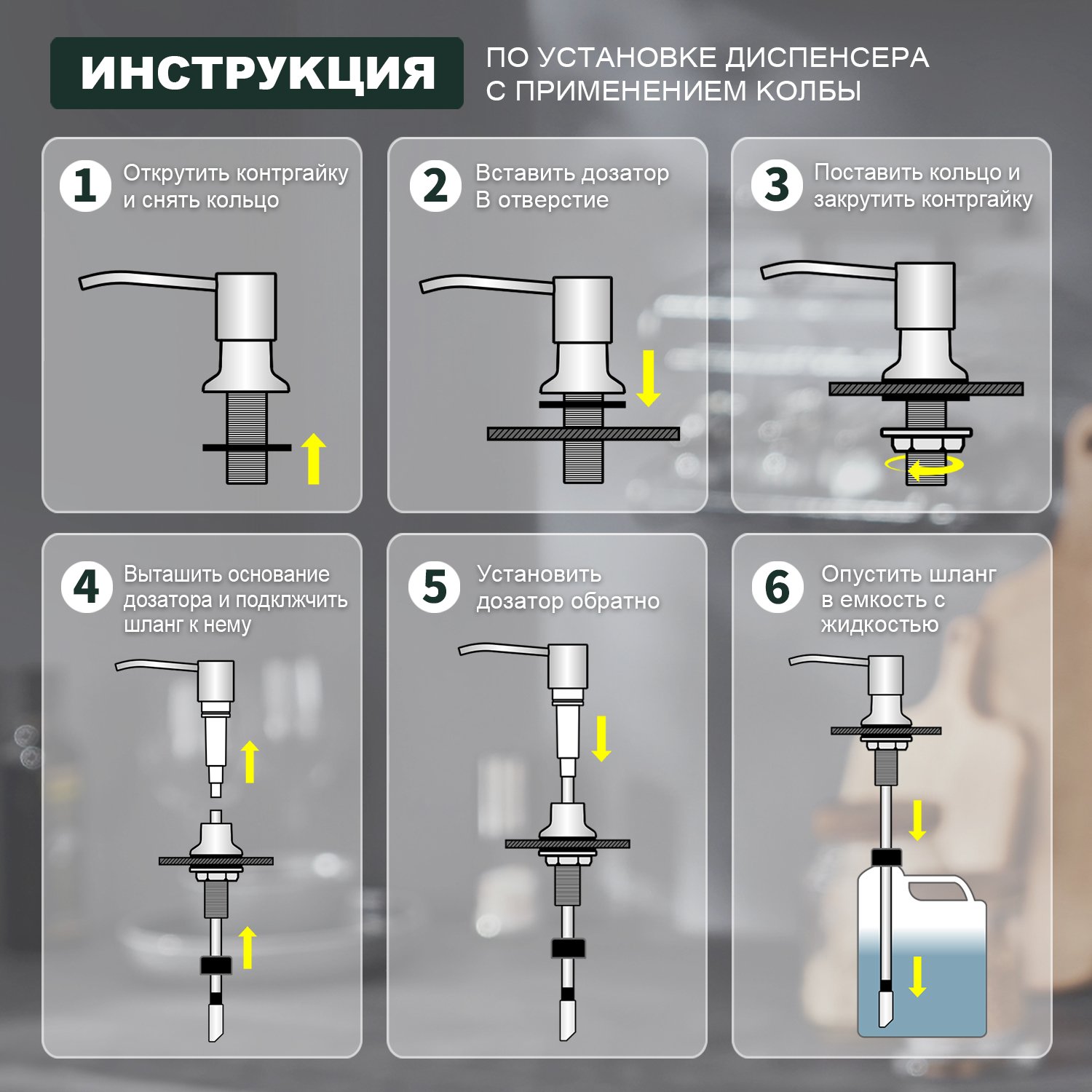 ИНСТРУКЦИЯ

ПО УСТАНОВКЕ ДИСПЕНСЕРА С ПРИМЕНЕНИЕМ КОЛБЫ

1 Открутить контргайку и снять кольцо

2 Вставить дозатор В отверстие

3 Поставить кольцо и закрутить контргайку

4 Выташить основание дозатора и подклжчить шланг к нему

5 Установить дозатор обратно

6 Опустить шланг в емкость с жидкостью