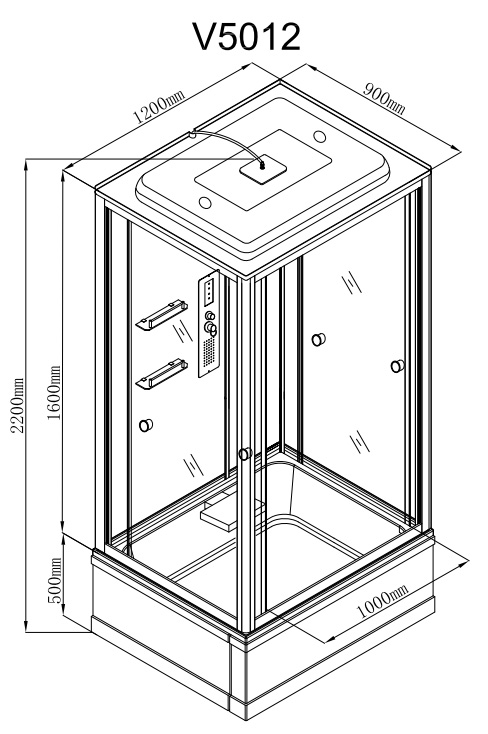 V5012

1200mm

900mm

2200mm

1600mm

500mm

1000mm