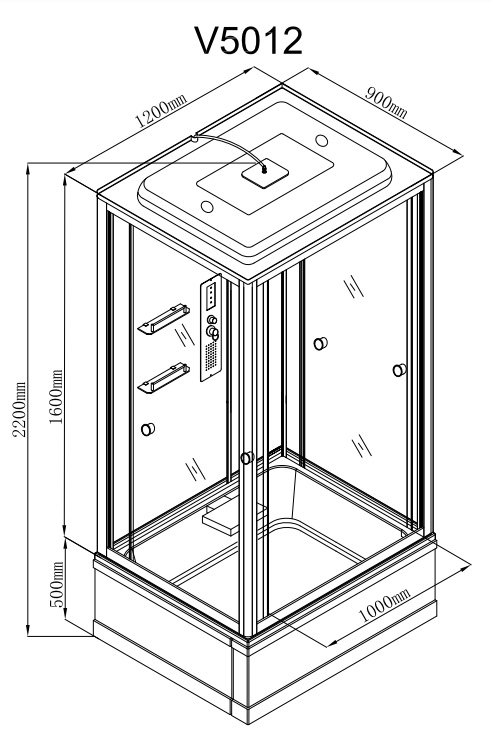 V5012

1200mm

900mm

2200mm

1600mm

500mm

1000mm