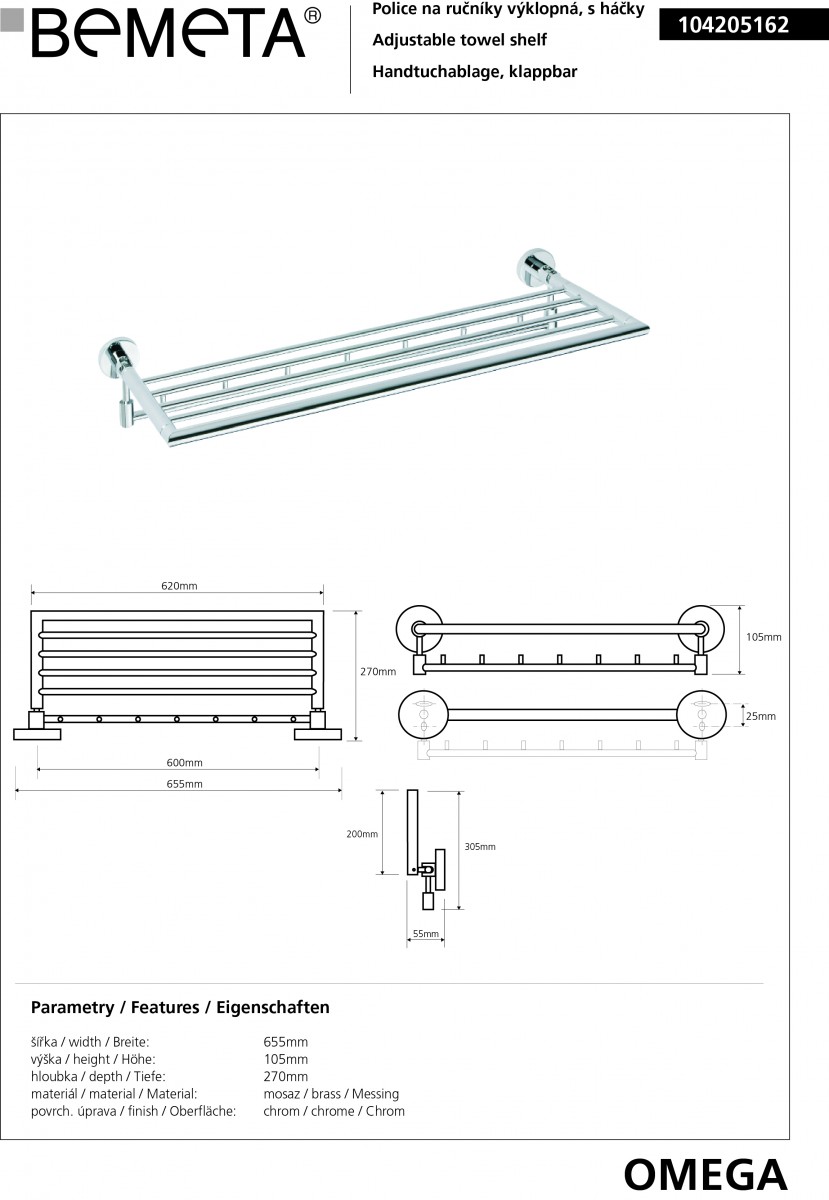 BEMETA®

Police na ručníky výklopná, s háčky
Adjustable towel shelf
Handtuchablage, klappbar

104205162

620mm

270mm

600mm

655mm

105mm

25mm

200mm

305mm

55mm

Parametry / Features / Eigenschaften

| | |
|---|---|
| šířka / width / Breite: | 655mm |
| výška / height / Höhe: | 105mm |
| hloubka / depth / Tiefe: | 270mm |
| materiál / material / Material: | mosaz / brass / Messing |
| povrch. úprava / finish / Oberfläche: | chrom / chrome / Chrom |

OMEGA