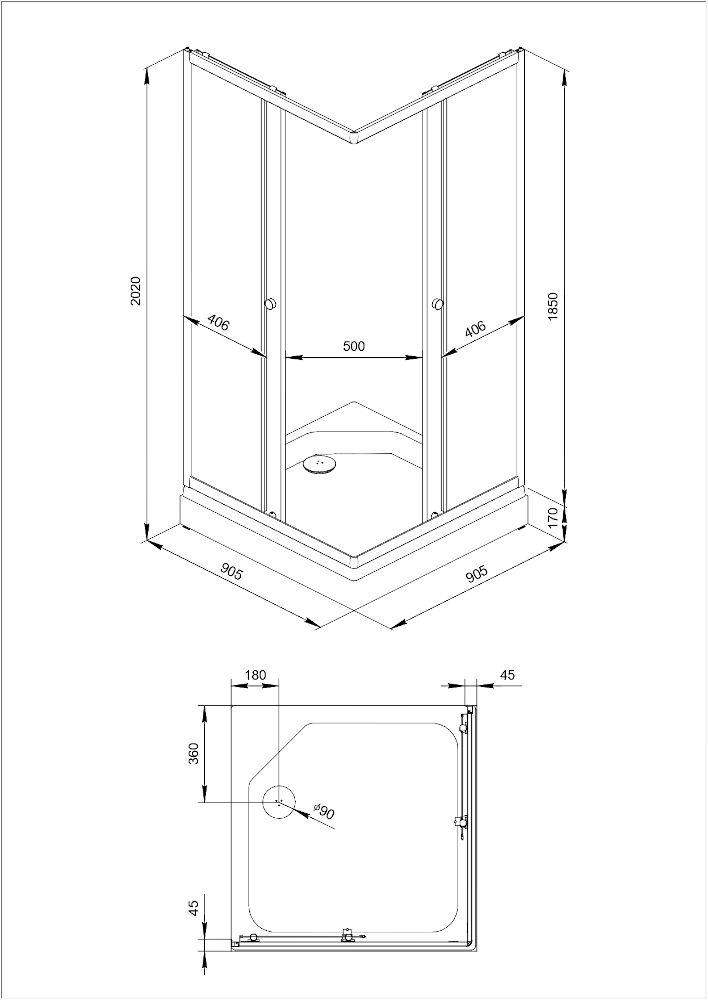 2020

406

500

406

1850

170

905

905

180

45

360

ø90

45