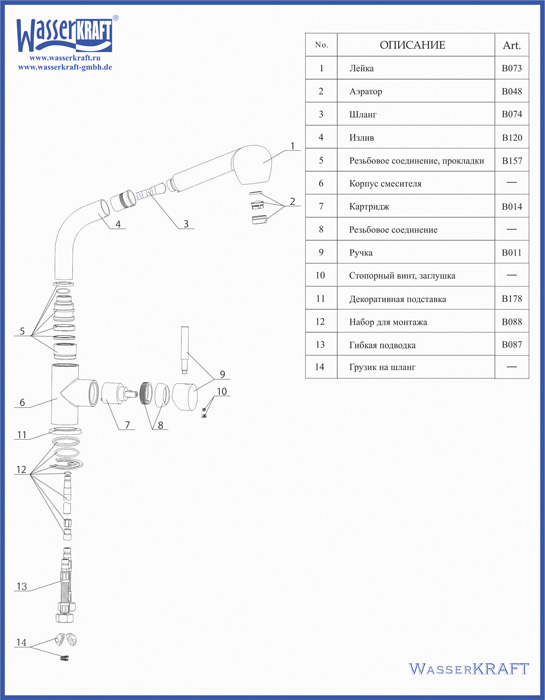 WasserKRAFT®
www.wasserkraft.ru
www.wasserkraft-gmbh.de

| No. | ОПИСАНИЕ | Art. |
|---|---|---|
| 1 | Лейка | B073 |
| 2 | Аэратор | B048 |
| 3 | Шланг | B074 |
| 4 | Излив | B120 |
| 5 | Резьбовое соединение, прокладки | B157 |
| 6 | Корпус смесителя | — |
| 7 | Картридж | B014 |
| 8 | Резьбовое соединение | — |
| 9 | Ручка | B011 |
| 10 | Стопорный винт, заглушка | — |
| 11 | Декоративная подставка | B178 |
| 12 | Набор для монтажа | B088 |
| 13 | Гибкая подводка | B087 |
| 14 | Грузик на шланг | — |

1
2
3
4
5
6
7
8
9
10
11
12
13
14

WasserKRAFT