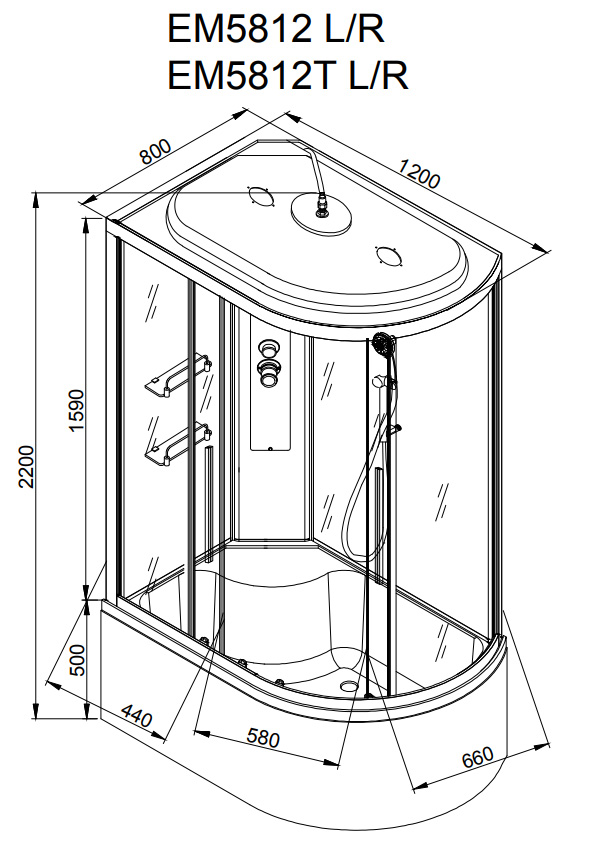 EM5812 L/R
EM5812T L/R

800
1200
2200
1590
500
440
580
660