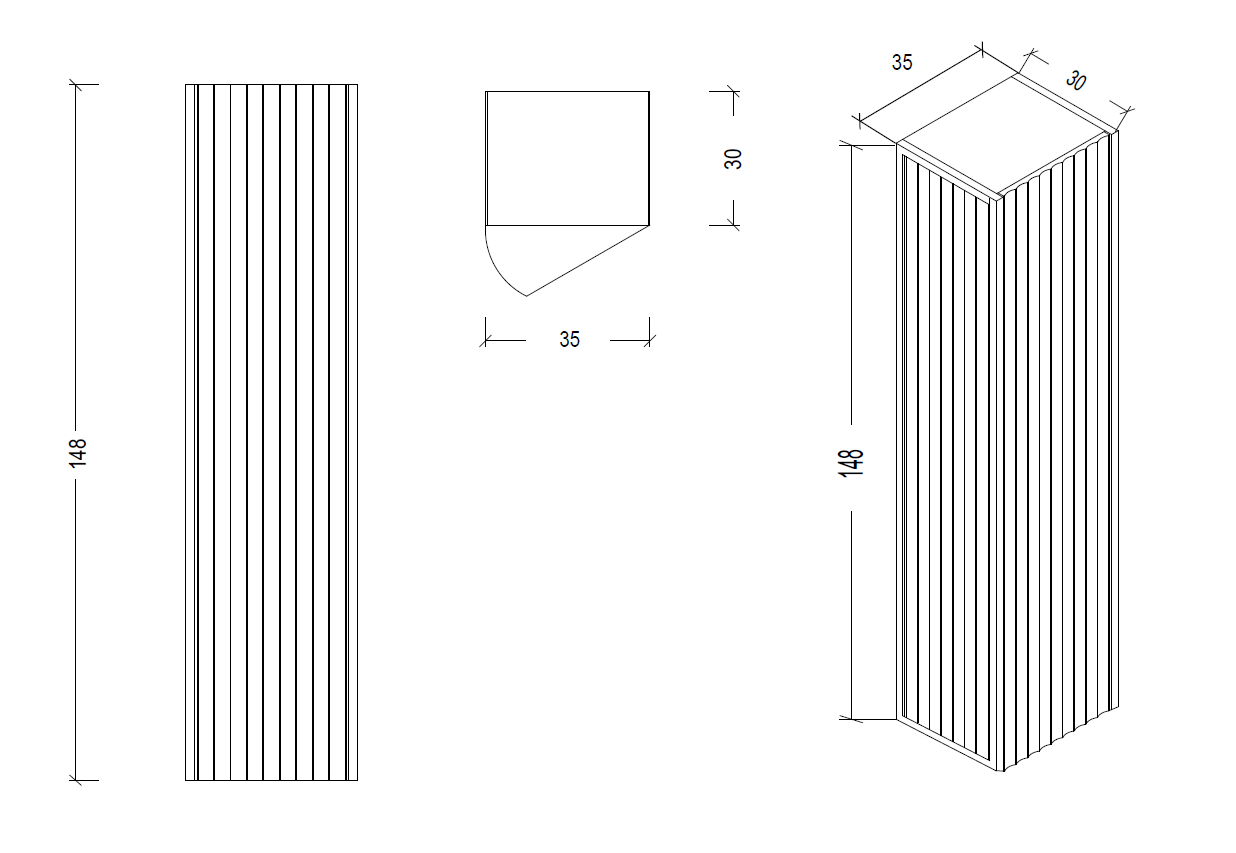 148

30

35

35

30

148