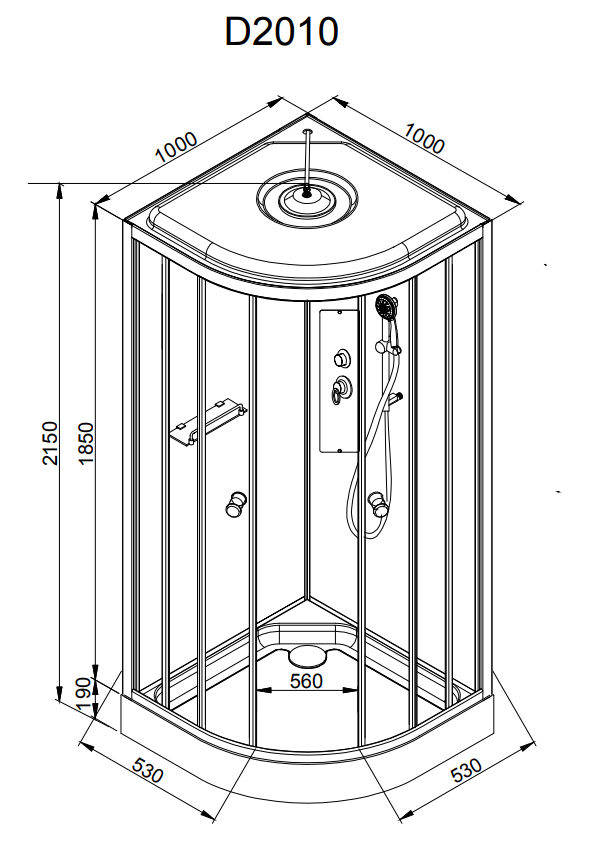 D2010

1000

1000

2150

1850

190

560

530

530