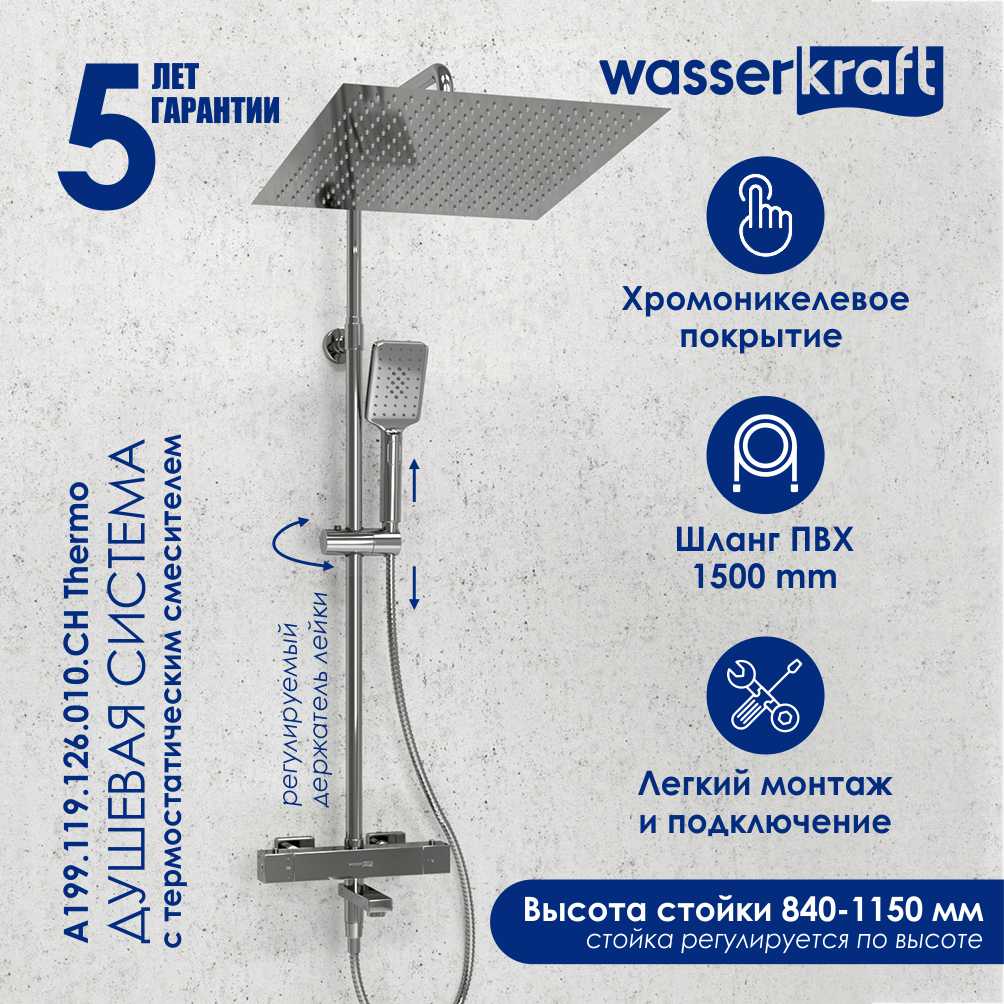 5 ЛЕТ ГАРАНТИИ

wasserkraft

A199.119.126.010.CH Thermo
ДУШЕВАЯ СИСТЕМА
с термостатическим смесителем

регулируемый держатель лейки

Хромоникелевое покрытие

Шланг ПВХ 1500 mm

Легкий монтаж и подключение

Высота стойки 840-1150 мм
стойка регулируется по высоте