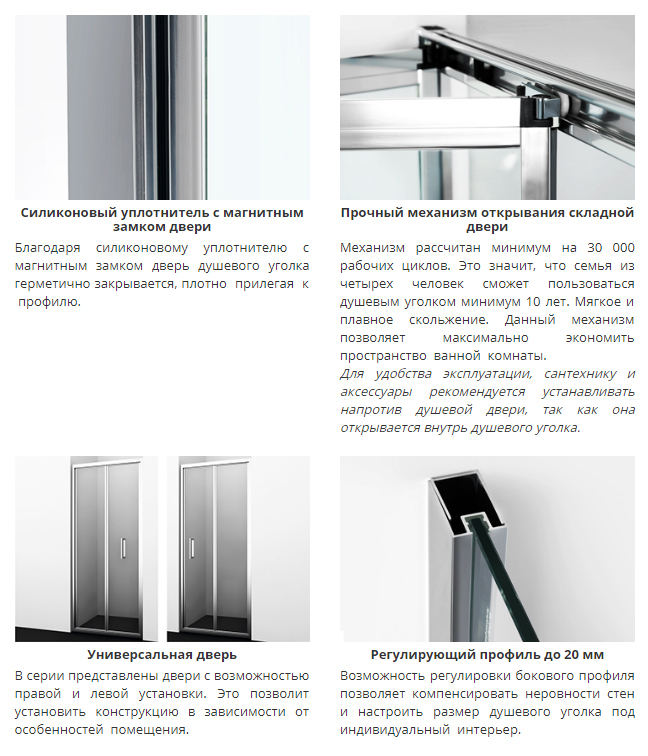 Силиконовый уплотнитель с магнитным замком двери

Благодаря силиконовому уплотнителю с магнитным замком дверь душевого уголка герметично закрывается, плотно прилегая к профилю.

Прочный механизм открывания складной двери

Механизм рассчитан минимум на 30 000 рабочих циклов. Это значит, что семья из четырех человек сможет пользоваться душевым уголком минимум 10 лет. Мягкое и плавное скольжение. Данный механизм позволяет максимально экономить пространство ванной комнаты.

Для удобства эксплуатации, сантехнику и аксессуары рекомендуется устанавливать напротив душевой двери, так как она открывается внутрь душевого уголка.

Универсальная дверь

В серии представлены двери с возможностью правой и левой установки. Это позволит установить конструкцию в зависимости от особенностей помещения.

Регулирующий профиль до 20 мм

Возможность регулировки бокового профиля позволяет компенсировать неровности стен и настроить размер душевого уголка под индивидуальный интерьер.