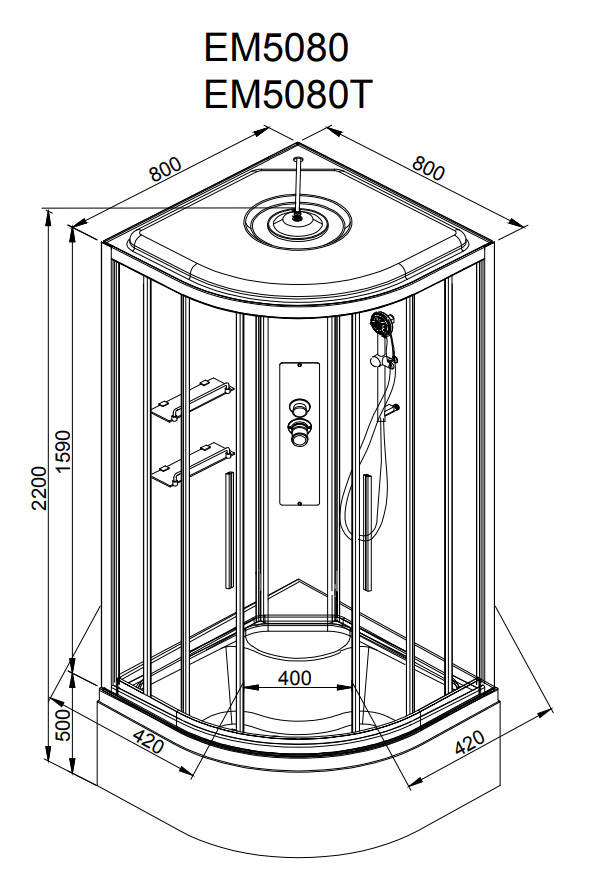 EM5080
EM5080T

800
800
2200
1590
400
500
420
420