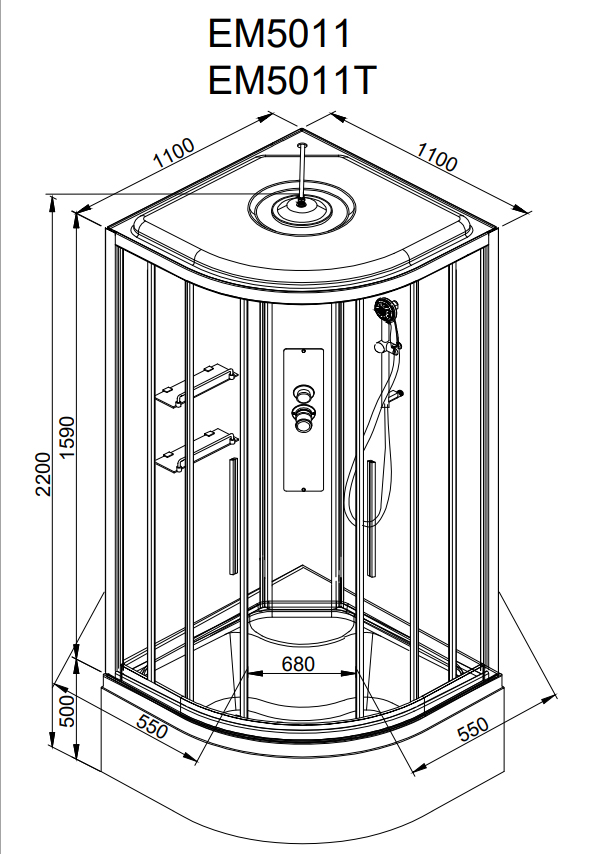 EM5011
EM5011T

1100
1100
2200
1590
680
500
550
550