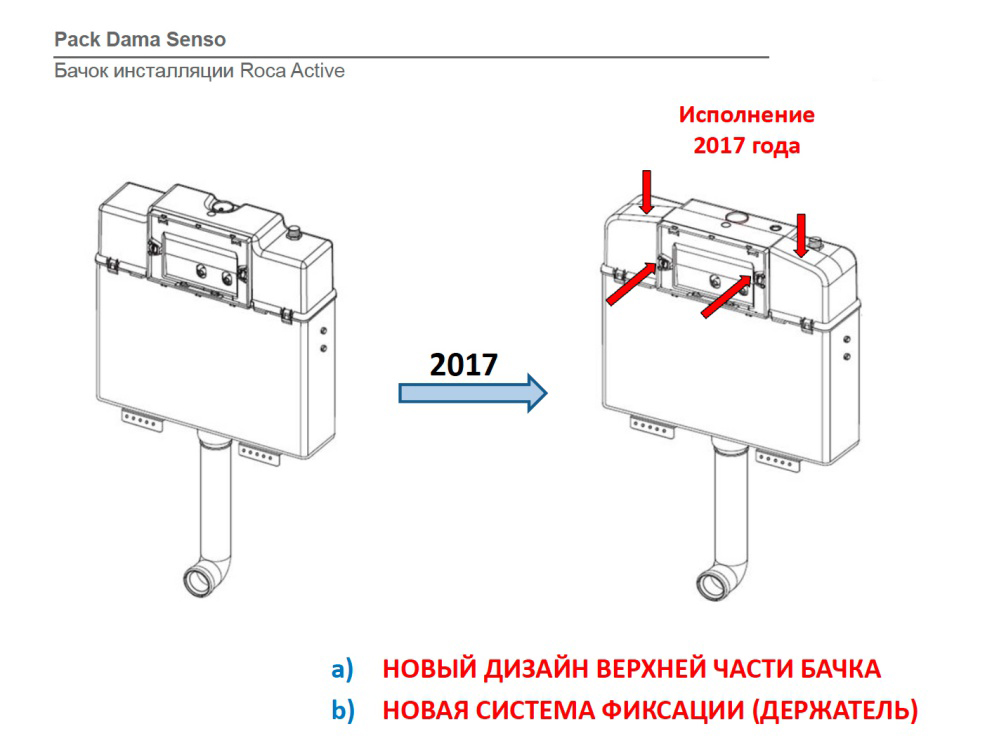 Pack Dama Senso

Бачок инсталляции Roca Active

Исполнение 2017 года

2017

a) НОВЫЙ ДИЗАЙН ВЕРХНЕЙ ЧАСТИ БАЧКА

b) НОВАЯ СИСТЕМА ФИКСАЦИИ (ДЕРЖАТЕЛЬ)