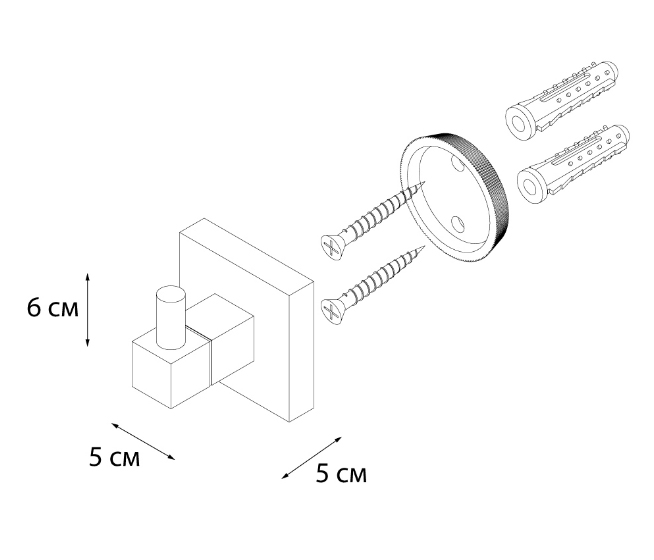 6 см

5 см

5 см