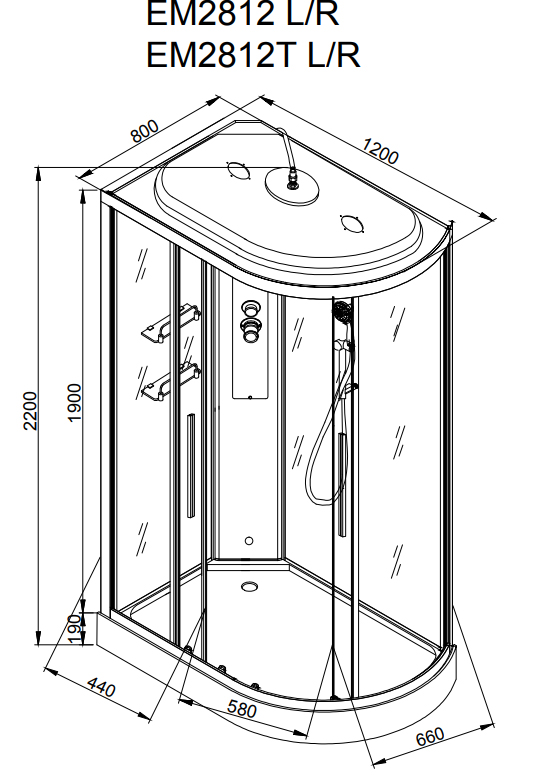 EM2812 L/R
EM2812T L/R

800
1200
2200
1900
190
440
580
660