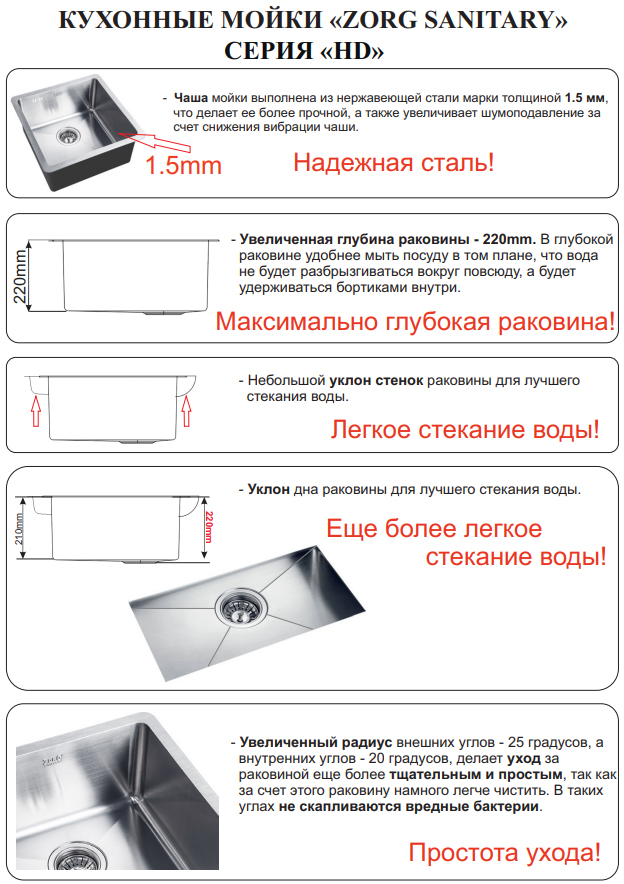 КУХОННЫЕ МОЙКИ «ZORG SANITARY»
СЕРИЯ «HD»

- Чаша мойки выполнена из нержавеющей стали марки толщиной 1.5 мм, что делает ее более прочной, а также увеличивает шумоподавление за счет снижения вибрации чаши.

1.5mm

Надежная сталь!

220mm

- Увеличенная глубина раковины - 220mm. В глубокой раковине удобнее мыть посуду в том плане, что вода не будет разбрызгиваться вокруг повсюду, а будет удерживаться бортиками внутри.

Максимально глубокая раковина!

- Небольшой уклон стенок раковины для лучшего стекания воды.

Легкое стекание воды!

210mm

220mm

- Уклон дна раковины для лучшего стекания воды.

Еще более легкое стекание воды!

- Увеличенный радиус внешних углов - 25 градусов, а внутренних углов - 20 градусов, делает уход за раковиной еще более тщательным и простым, так как за счет этого раковину намного легче чистить. В таких углах не скапливаются вредные бактерии.

Простота ухода!