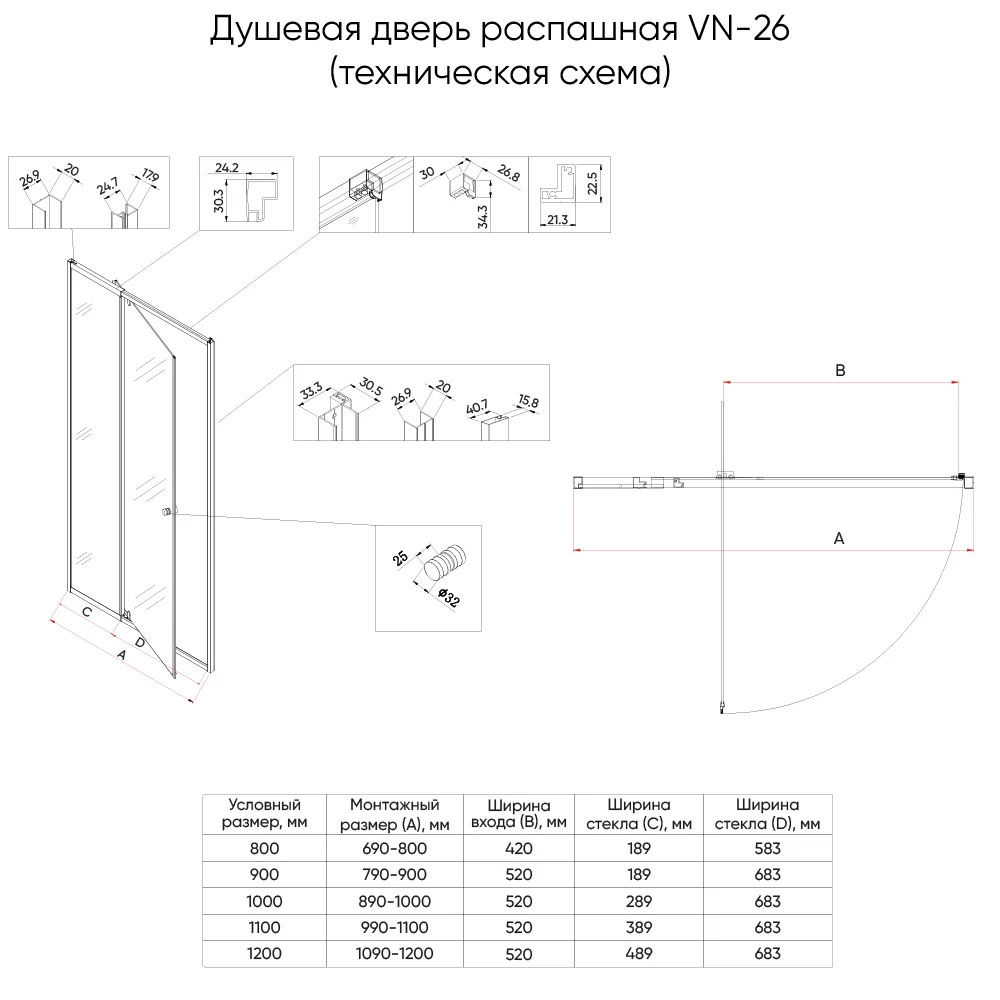 Душевая дверь распашная VN-26
(техническая схема)

26.9 20 24.7 17.9

24.2 30.3

30 26.8 34.3

22.5 21.3

33.3 30.5 26.9 20 40.7 15.8

25 ø32

C D A

B

A

| Условный размер, мм | Монтажный размер (A), мм | Ширина входа (B), мм | Ширина стекла (C), мм | Ширина стекла (D), мм |
|---|---|---|---|---|
| 800 | 690-800 | 420 | 189 | 583 |
| 900 | 790-900 | 520 | 189 | 683 |
| 1000 | 890-1000 | 520 | 289 | 683 |
| 1100 | 990-1100 | 520 | 389 | 683 |
| 1200 | 1090-1200 | 520 | 489 | 683 |