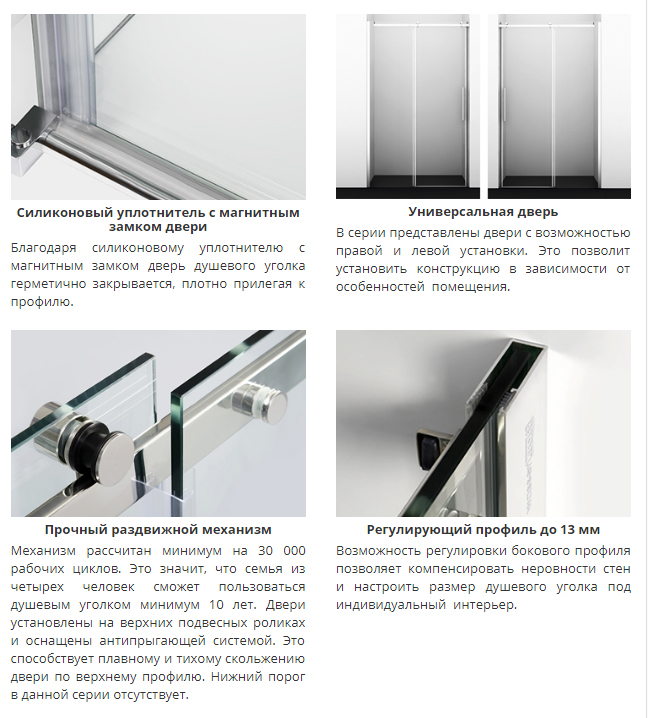 Силиконовый уплотнитель с магнитным замком двери

Благодаря силиконовому уплотнителю с магнитным замком дверь душевого уголка герметично закрывается, плотно прилегая к профилю.

Универсальная дверь

В серии представлены двери с возможностью правой и левой установки. Это позволит установить конструкцию в зависимости от особенностей помещения.

Прочный раздвижной механизм

Механизм рассчитан минимум на 30 000 рабочих циклов. Это значит, что семья из четырех человек сможет пользоваться душевым уголком минимум 10 лет. Двери установлены на верхних подвесных роликах и оснащены антипрыгающей системой. Это способствует плавному и тихому скольжению двери по верхнему профилю. Нижний порог в данной серии отсутствует.

Регулирующий профиль до 13 мм

Возможность регулировки бокового профиля позволяет компенсировать неровности стен и настроить размер душевого уголка под индивидуальный интерьер.