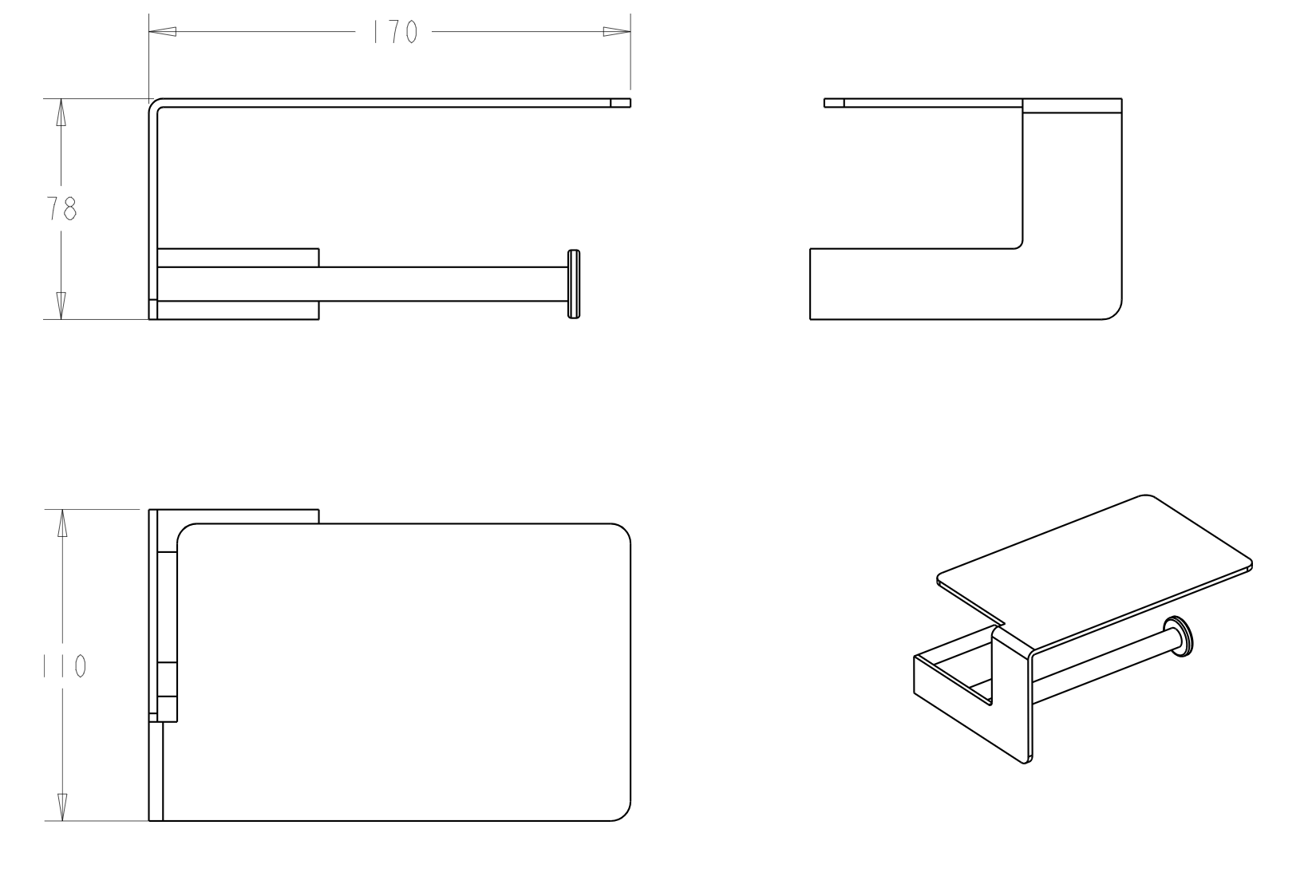 170

78

110