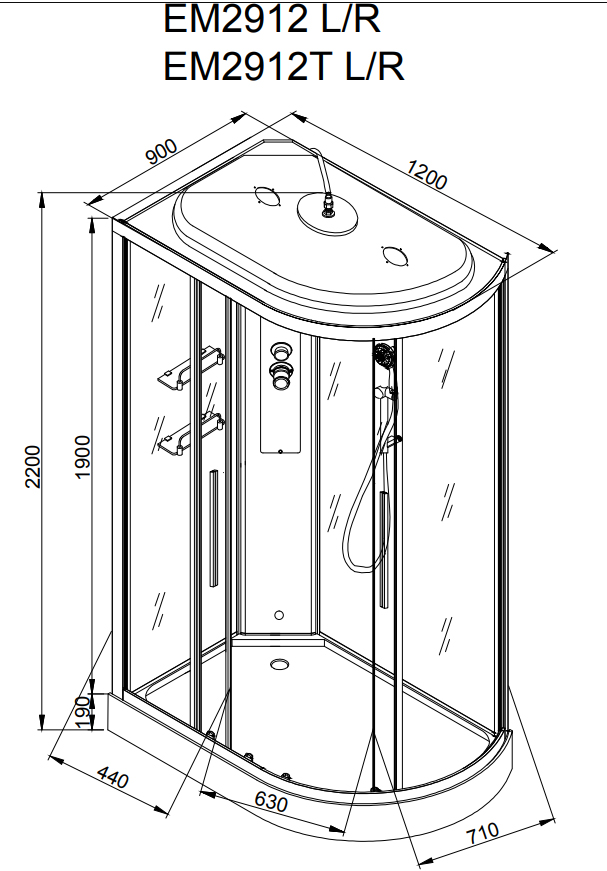 EM2912 L/R
EM2912T L/R

900
1200
2200
1900
190
440
630
710