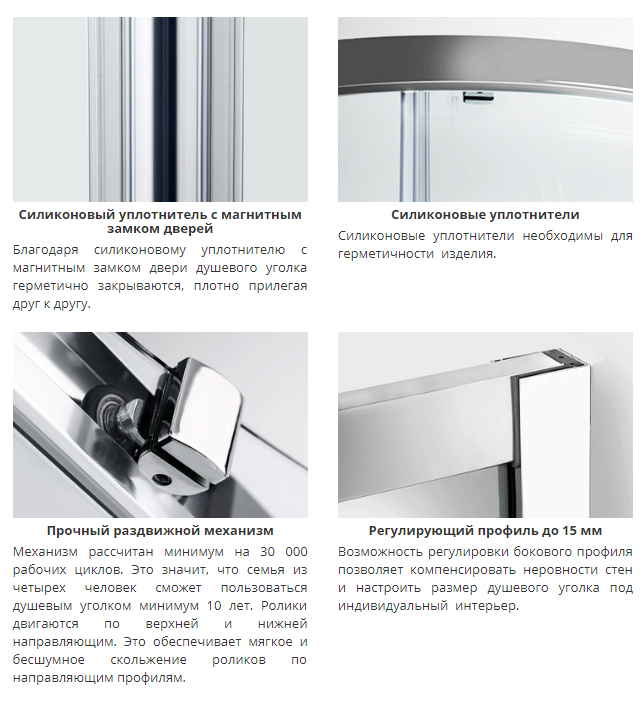 Силиконовый уплотнитель с магнитным замком дверей

Благодаря силиконовому уплотнителю с магнитным замком двери душевого уголка герметично закрываются, плотно прилегая друг к другу.

Силиконовые уплотнители

Силиконовые уплотнители необходимы для герметичности изделия.

Прочный раздвижной механизм

Механизм рассчитан минимум на 30 000 рабочих циклов. Это значит, что семья из четырех человек сможет пользоваться душевым уголком минимум 10 лет. Ролики двигаются по верхней и нижней направляющим. Это обеспечивает мягкое и бесшумное скольжение роликов по направляющим профилям.

Регулирующий профиль до 15 мм

Возможность регулировки бокового профиля позволяет компенсировать неровности стен и настроить размер душевого уголка под индивидуальный интерьер.