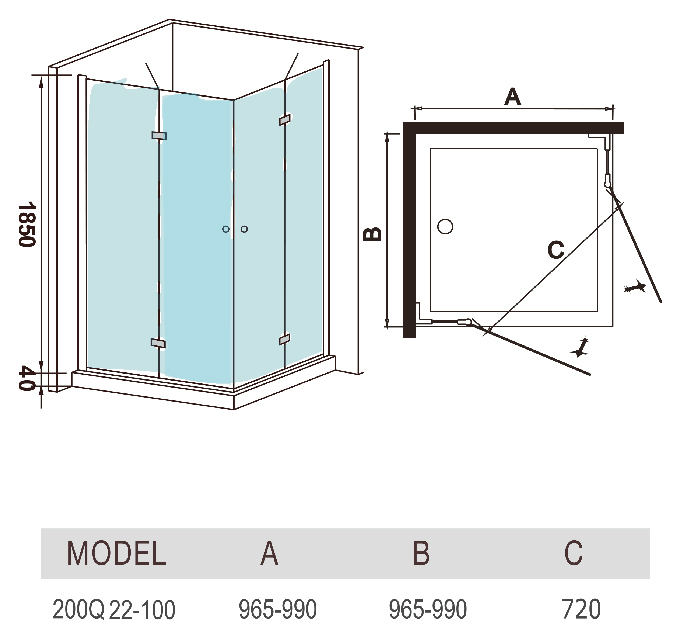 1850

40

A

B

C

| MODEL | A | B | C |
|---|---|---|---|
| 200Q 22-100 | 965-990 | 965-990 | 720 |