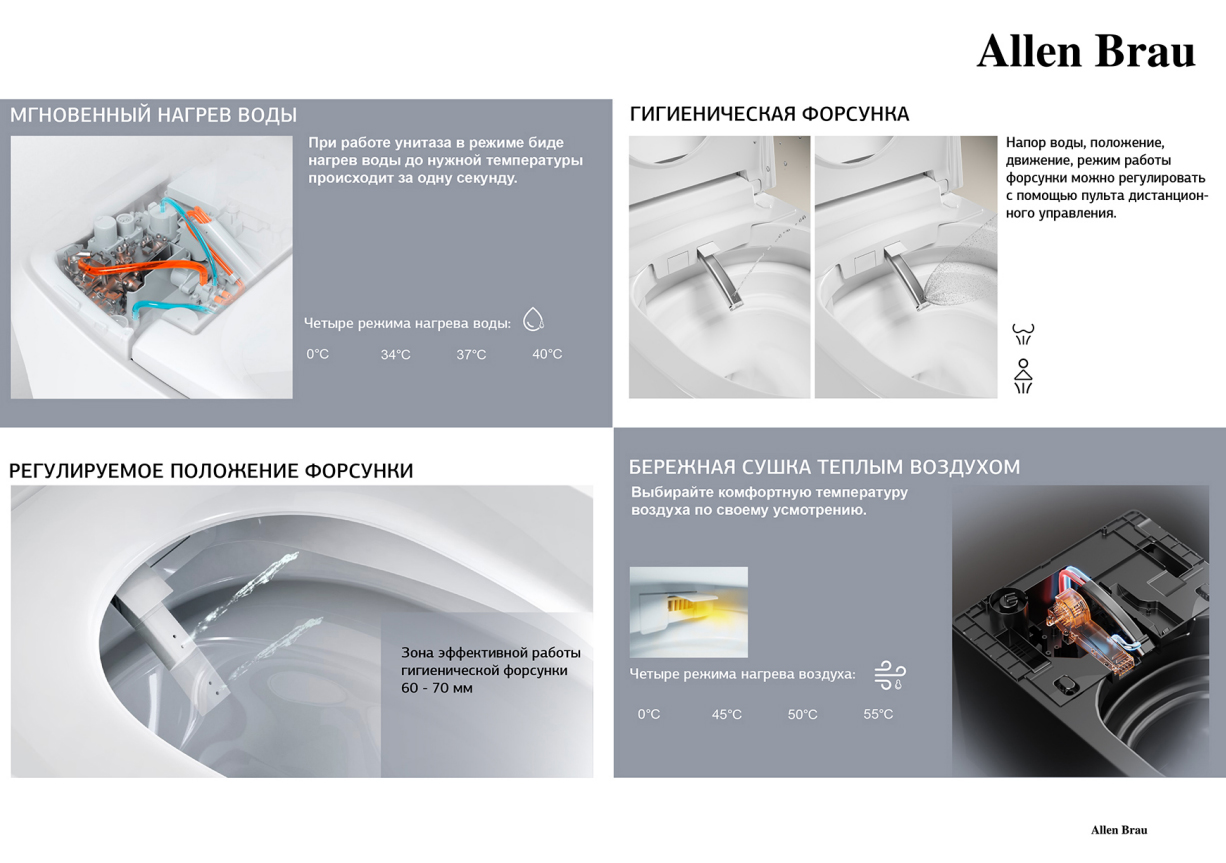 Allen Brau

МГНОВЕННЫЙ НАГРЕВ ВОДЫ

При работе унитаза в режиме биде нагрев воды до нужной температуры происходит за одну секунду.

Четыре режима нагрева воды:

0°C 34°C 37°C 40°C

ГИГИЕНИЧЕСКАЯ ФОРСУНКА

Напор воды, положение, движение, режим работы форсунки можно регулировать с помощью пульта дистанционного управления.

РЕГУЛИРУЕМОЕ ПОЛОЖЕНИЕ ФОРСУНКИ

Зона эффективной работы гигиенической форсунки 60 - 70 мм

БЕРЕЖНАЯ СУШКА ТЕПЛЫМ ВОЗДУХОМ

Выбирайте комфортную температуру воздуха по своему усмотрению.

Четыре режима нагрева воздуха:

0°C 45°C 50°C 55°C

Allen Brau