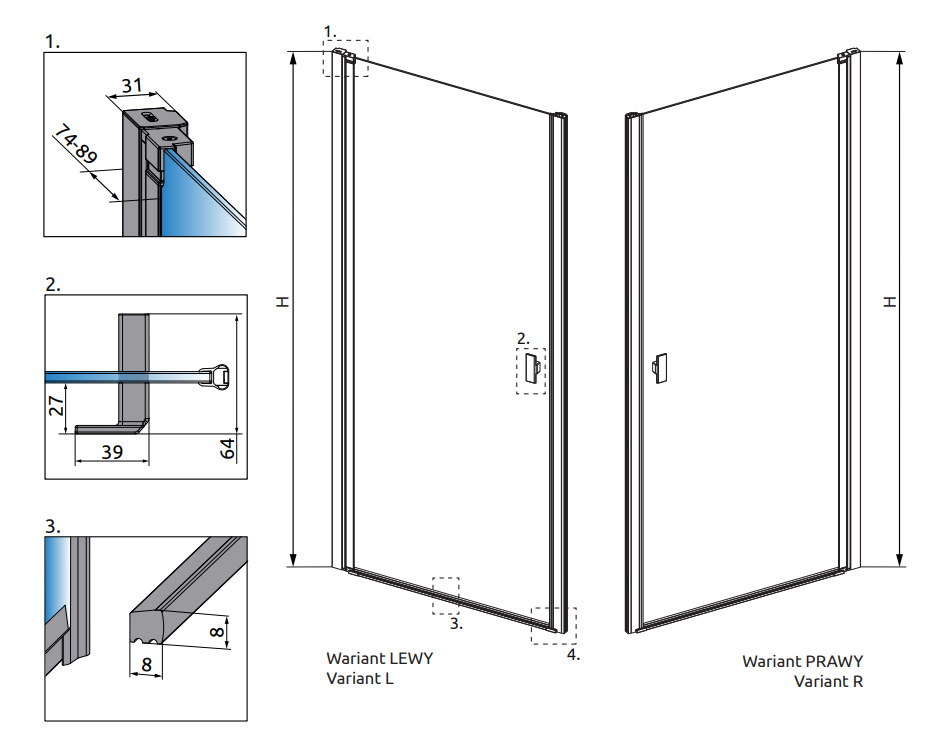 1.

31

74-89

2.

27

39

64

3.

8

8

1.

H

2.

3.

4.

Wariant LEWY
Variant L

H

Wariant PRAWY
Variant R