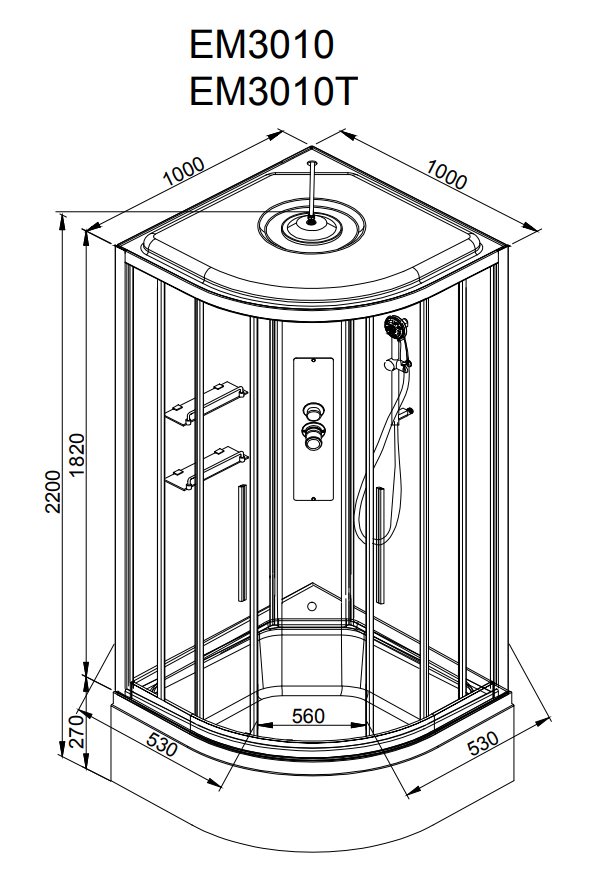 EM3010
EM3010T

1000
1000
2200
1820
270
530
560
530