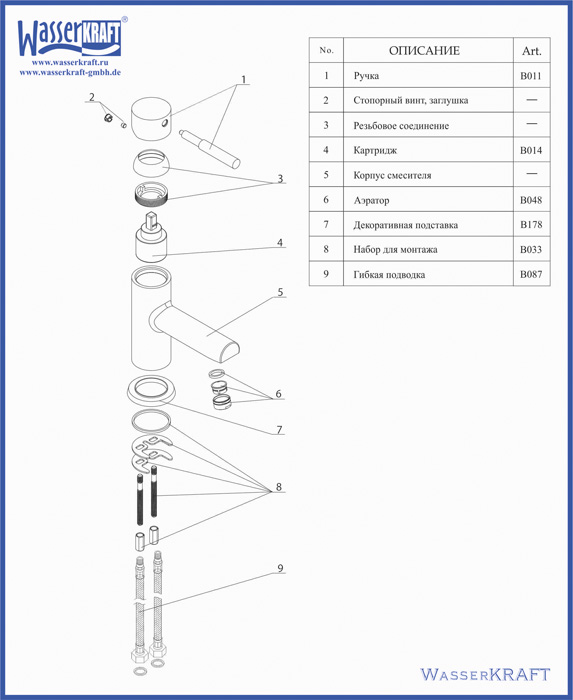 WasserKRAFT®
www.wasserkraft.ru
www.wasserkraft-gmbh.de

| No. | ОПИСАНИЕ | Art. |
|---|---|---|
| 1 | Ручка | B011 |
| 2 | Стопорный винт, заглушка | — |
| 3 | Резьбовое соединение | — |
| 4 | Картридж | B014 |
| 5 | Корпус смесителя | — |
| 6 | Аэратор | B048 |
| 7 | Декоративная подставка | B178 |
| 8 | Набор для монтажа | B033 |
| 9 | Гибкая подводка | B087 |

1
2
3
4
5
6
7
8
9

WasserKRAFT