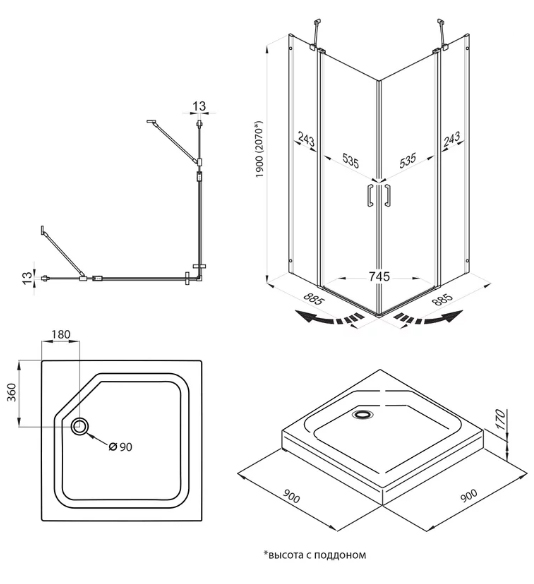 13

13

1900 (2070*)

243

535

535

243

745

885

885

180

360

Ø 90

170

900

900

*высота с поддоном