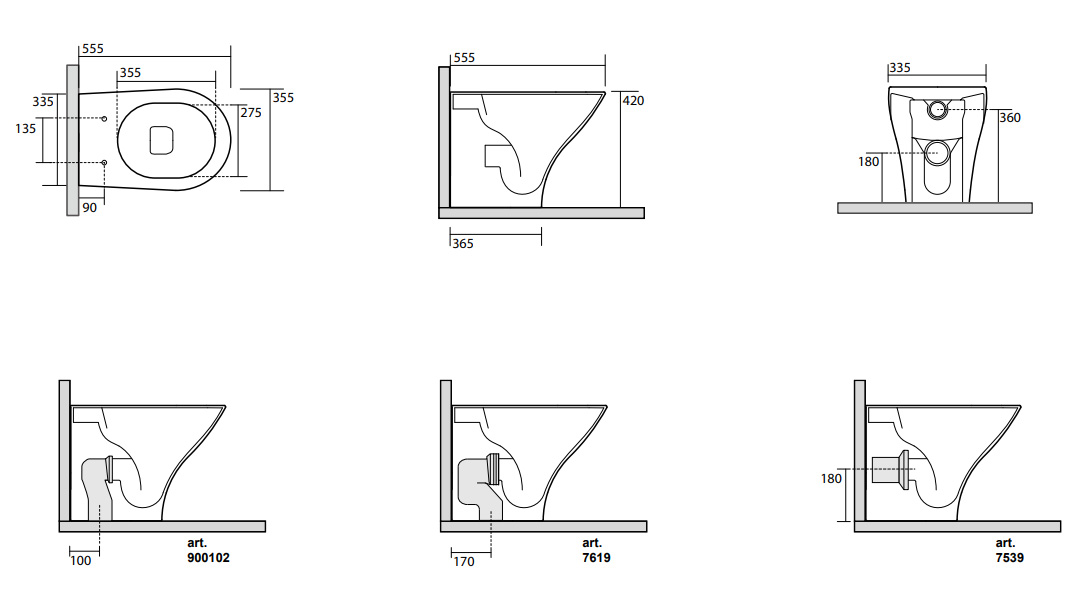 555
355
335
135
275
355
90

555
420
365

335
360
180

100
art.
900102

170
art.
7619

180
art.
7539