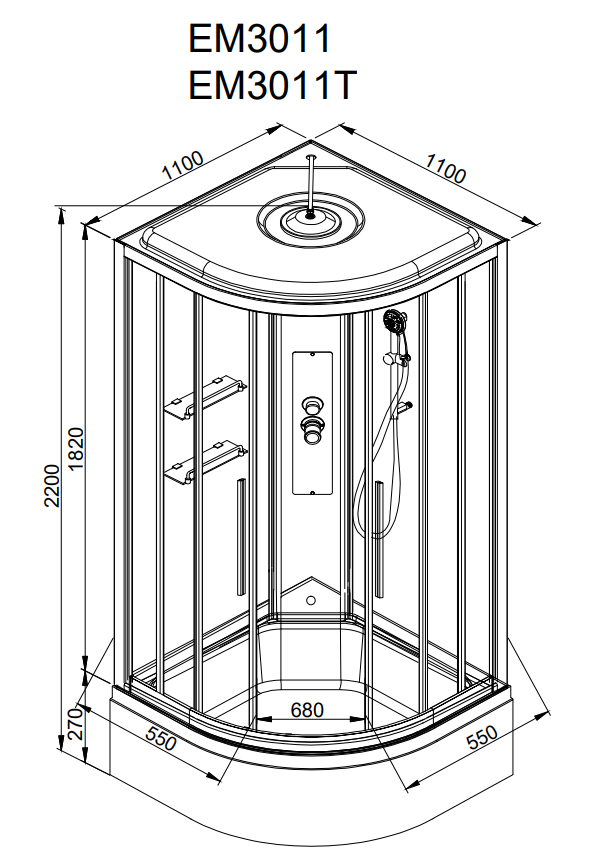 EM3011
EM3011T

1100
1100
2200
1820
270
550
680
550