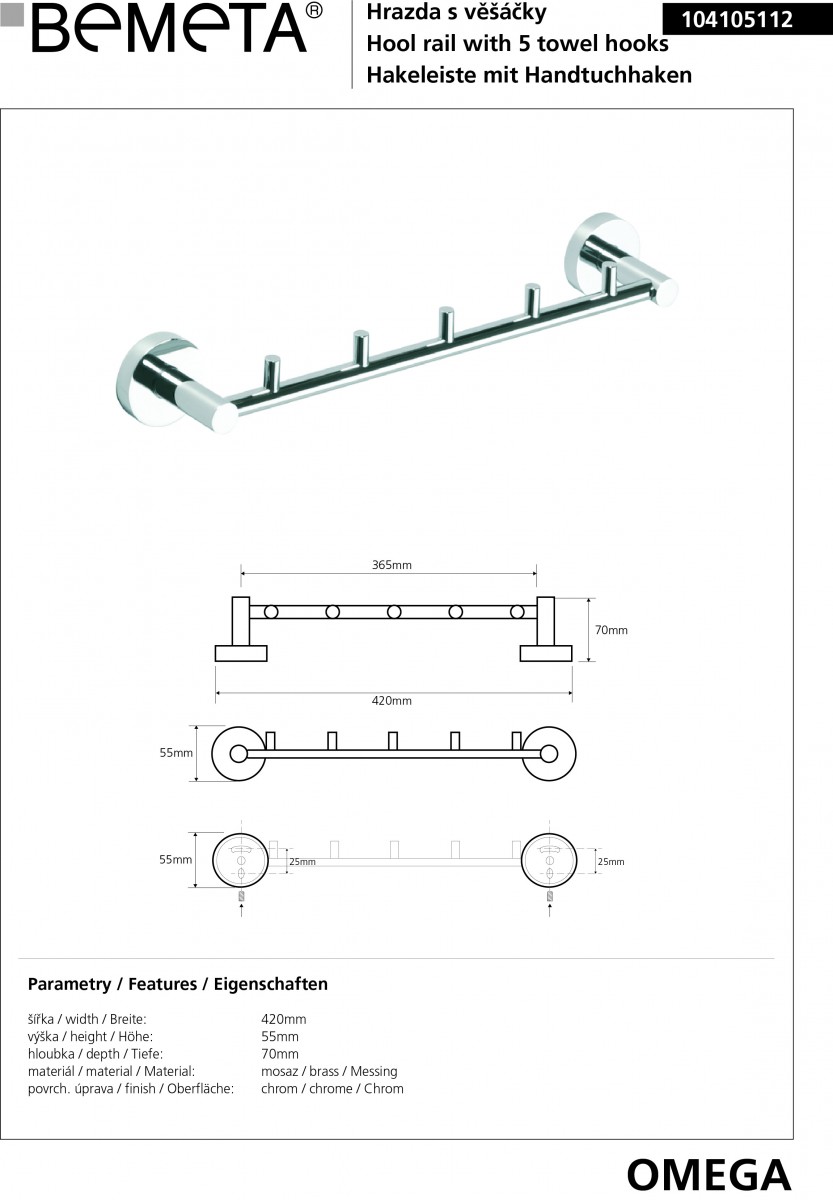 BEMETA®

Hrazda s věšáčky
Hool rail with 5 towel hooks
Hakeleiste mit Handtuchhaken

104105112

365mm

70mm

420mm

55mm

55mm

25mm

25mm

Parametry / Features / Eigenschaften

| | |
|---|---|
| šířka / width / Breite: | 420mm |
| výška / height / Höhe: | 55mm |
| hloubka / depth / Tiefe: | 70mm |
| materiál / material / Material: | mosaz / brass / Messing |
| povrch. úprava / finish / Oberfläche: | chrom / chrome / Chrom |

OMEGA