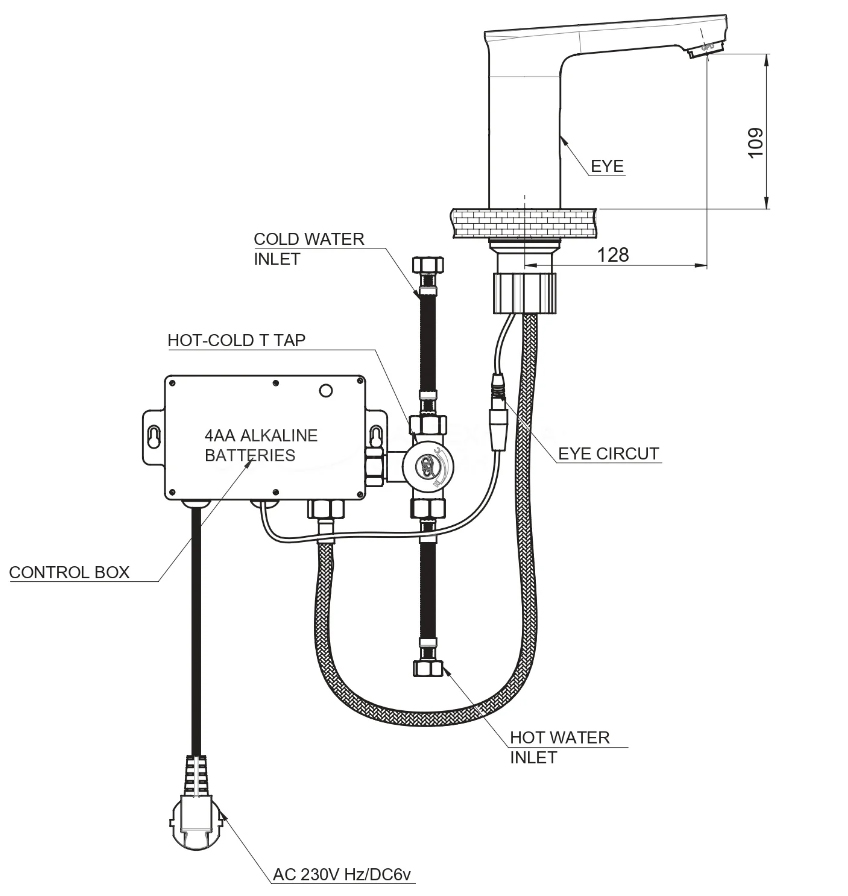 109

EYE

128

COLD WATER INLET

HOT-COLD T TAP

4AA ALKALINE BATTERIES

EYE CIRCUT

CONTROL BOX

HOT WATER INLET

AC 230V Hz/DC6v