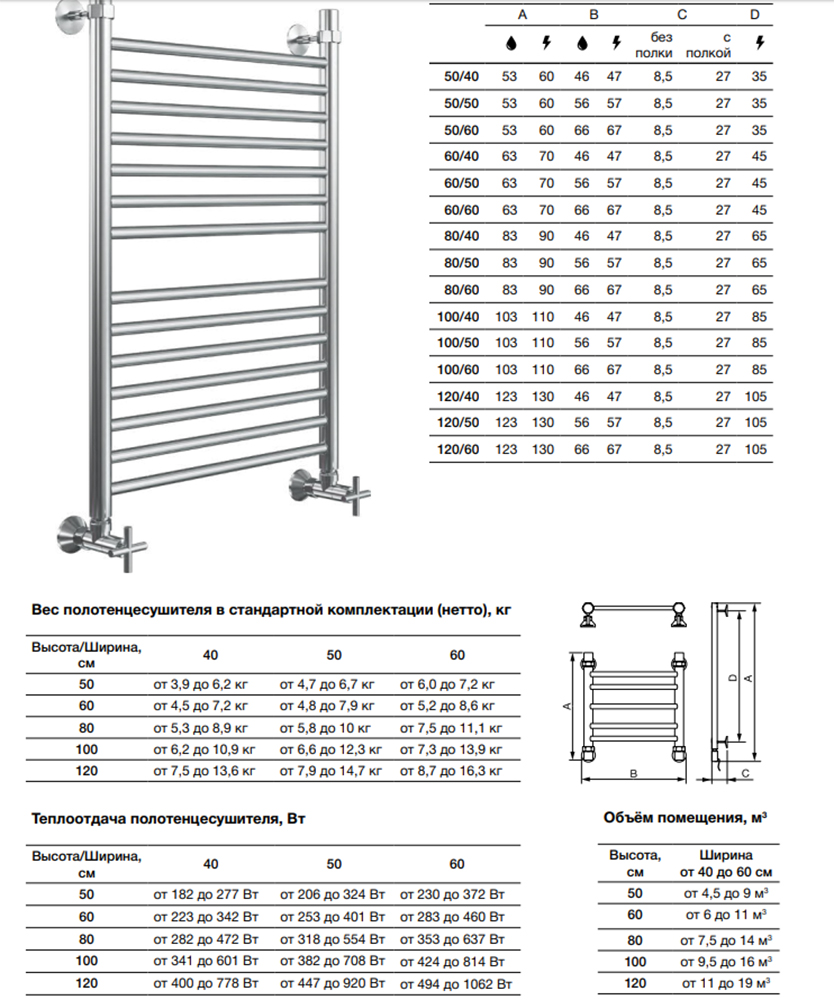 |  | A |  | B |  | C |  | D |
|---|---|---|---|---|---|---|---|
|  | 💧 | ⚡ | 💧 | ⚡ | без полки | с полкой | ⚡ |
| 50/40 | 53 | 60 | 46 | 47 | 8,5 | 27 | 35 |
| 50/50 | 53 | 60 | 56 | 57 | 8,5 | 27 | 35 |
| 50/60 | 53 | 60 | 66 | 67 | 8,5 | 27 | 35 |
| 60/40 | 63 | 70 | 46 | 47 | 8,5 | 27 | 45 |
| 60/50 | 63 | 70 | 56 | 57 | 8,5 | 27 | 45 |
| 60/60 | 63 | 70 | 66 | 67 | 8,5 | 27 | 45 |
| 80/40 | 83 | 90 | 46 | 47 | 8,5 | 27 | 65 |
| 80/50 | 83 | 90 | 56 | 57 | 8,5 | 27 | 65 |
| 80/60 | 83 | 90 | 66 | 67 | 8,5 | 27 | 65 |
| 100/40 | 103 | 110 | 46 | 47 | 8,5 | 27 | 85 |
| 100/50 | 103 | 110 | 56 | 57 | 8,5 | 27 | 85 |
| 100/60 | 103 | 110 | 66 | 67 | 8,5 | 27 | 85 |
| 120/40 | 123 | 130 | 46 | 47 | 8,5 | 27 | 105 |
| 120/50 | 123 | 130 | 56 | 57 | 8,5 | 27 | 105 |
| 120/60 | 123 | 130 | 66 | 67 | 8,5 | 27 | 105 |

Вес полотенцесушителя в стандартной комплектации (нетто), кг

| Высота/Ширина, см | 40 | 50 | 60 |
|---|---|---|---|
| 50 | от 3,9 до 6,2 кг | от 4,7 до 6,7 кг | от 6,0 до 7,2 кг |
| 60 | от 4,5 до 7,2 кг | от 4,8 до 7,9 кг | от 5,2 до 8,6 кг |
| 80 | от 5,3 до 8,9 кг | от 5,8 до 10 кг | от 7,5 до 11,1 кг |
| 100 | от 6,2 до 10,9 кг | от 6,6 до 12,3 кг | от 7,3 до 13,9 кг |
| 120 | от 7,5 до 13,6 кг | от 7,9 до 14,7 кг | от 8,7 до 16,3 кг |

A B D A C

Теплоотдача полотенцесушителя, Вт

| Высота/Ширина, см | 40 | 50 | 60 |
|---|---|---|---|
| 50 | от 182 до 277 Вт | от 206 до 324 Вт | от 230 до 372 Вт |
| 60 | от 223 до 342 Вт | от 253 до 401 Вт | от 283 до 460 Вт |
| 80 | от 282 до 472 Вт | от 318 до 554 Вт | от 353 до 637 Вт |
| 100 | от 341 до 601 Вт | от 382 до 708 Вт | от 424 до 814 Вт |
| 120 | от 400 до 778 Вт | от 447 до 920 Вт | от 494 до 1062 Вт |

Объём помещения, м³

| Высота, см | Ширина от 40 до 60 см |
|---|---|
| 50 | от 4,5 до 9 м³ |
| 60 | от 6 до 11 м³ |
| 80 | от 7,5 до 14 м³ |
| 100 | от 9,5 до 16 м³ |
| 120 | от 11 до 19 м³ |