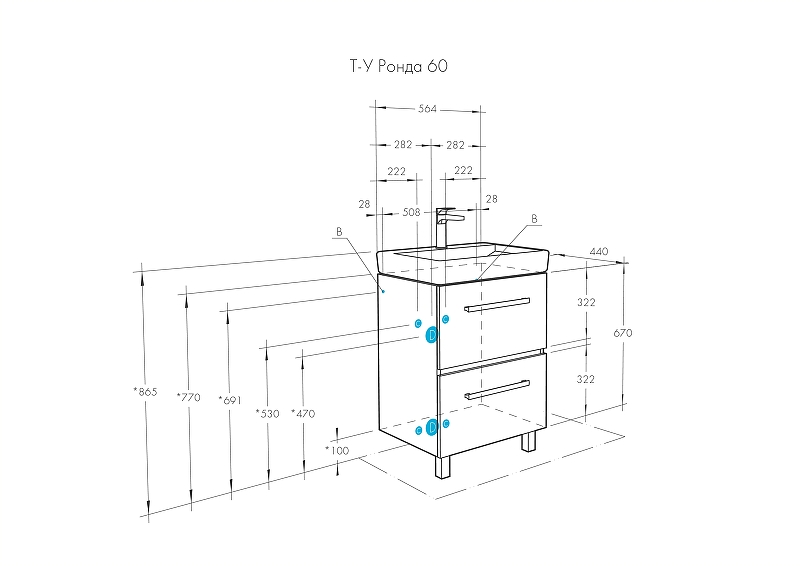 Т-У Ронда 60

564
282
282
222
222
28
508
28
B
B
440
322
670
322
*865
*770
*691
*530
*470
*100
C
C
D
D
C
C