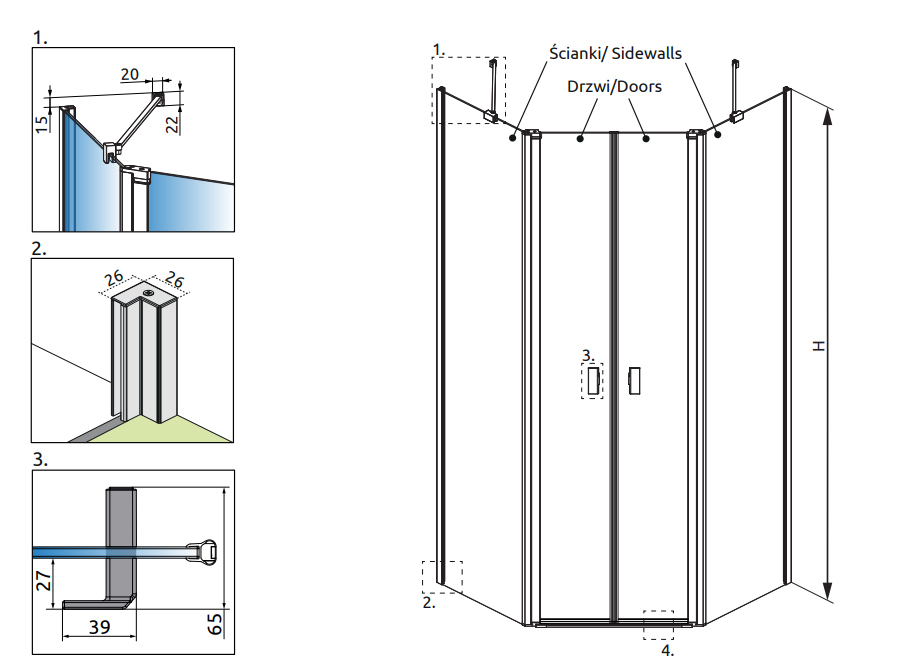 1.

20

15

22

2.

26

26

3.

27

39

65

1.

Ścianki/ Sidewalls

Drzwi/Doors

3.

H

2.

4.