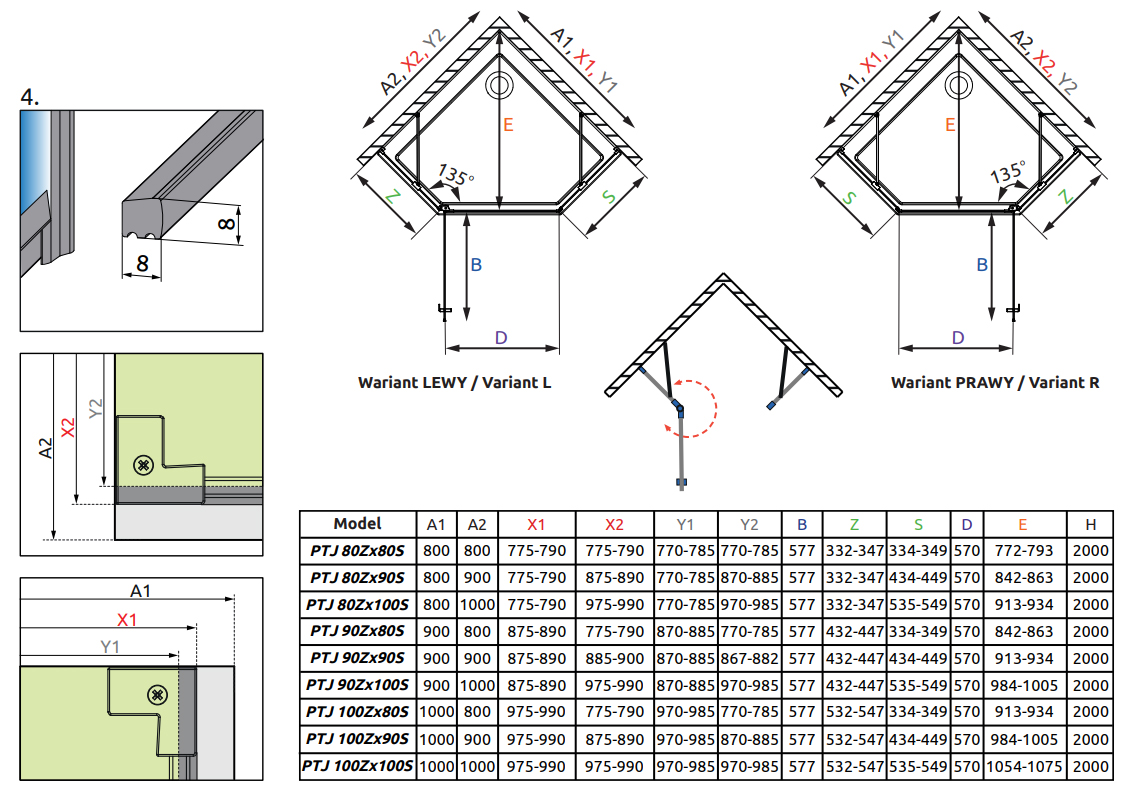 4.

8

8

A2 X2 Y2

A1 X1 Y1

A2, X2, Y2

A1, X1, Y1

E

135°

Z

S

B

D

Wariant LEWY / Variant L

A1, X1, Y1

A2, X2, Y2

E

135°

S

Z

B

D

Wariant PRAWY / Variant R

| Model | A1 | A2 | X1 | X2 | Y1 | Y2 | B | Z | S | D | E | H |
|---|---|---|---|---|---|---|---|---|---|---|---|---|
| PTJ 80Zx80S | 800 | 800 | 775-790 | 775-790 | 770-785 | 770-785 | 577 | 332-347 | 334-349 | 570 | 772-793 | 2000 |
| PTJ 80Zx90S | 800 | 900 | 775-790 | 875-890 | 770-785 | 870-885 | 577 | 332-347 | 434-449 | 570 | 842-863 | 2000 |
| PTJ 80Zx100S | 800 | 1000 | 775-790 | 975-990 | 770-785 | 970-985 | 577 | 332-347 | 535-549 | 570 | 913-934 | 2000 |
| PTJ 90Zx80S | 900 | 800 | 875-890 | 775-790 | 870-885 | 770-785 | 577 | 432-447 | 334-349 | 570 | 842-863 | 2000 |
| PTJ 90Zx90S | 900 | 900 | 875-890 | 885-900 | 870-885 | 867-882 | 577 | 432-447 | 434-449 | 570 | 913-934 | 2000 |
| PTJ 90Zx100S | 900 | 1000 | 875-890 | 975-990 | 870-885 | 970-985 | 577 | 432-447 | 535-549 | 570 | 984-1005 | 2000 |
| PTJ 100Zx80S | 1000 | 800 | 975-990 | 775-790 | 970-985 | 770-785 | 577 | 532-547 | 334-349 | 570 | 913-934 | 2000 |
| PTJ 100Zx90S | 1000 | 900 | 975-990 | 875-890 | 970-985 | 870-885 | 577 | 532-547 | 434-449 | 570 | 984-1005 | 2000 |
| PTJ 100Zx100S | 1000 | 1000 | 975-990 | 975-990 | 970-985 | 970-985 | 577 | 532-547 | 535-549 | 570 | 1054-1075 | 2000 |