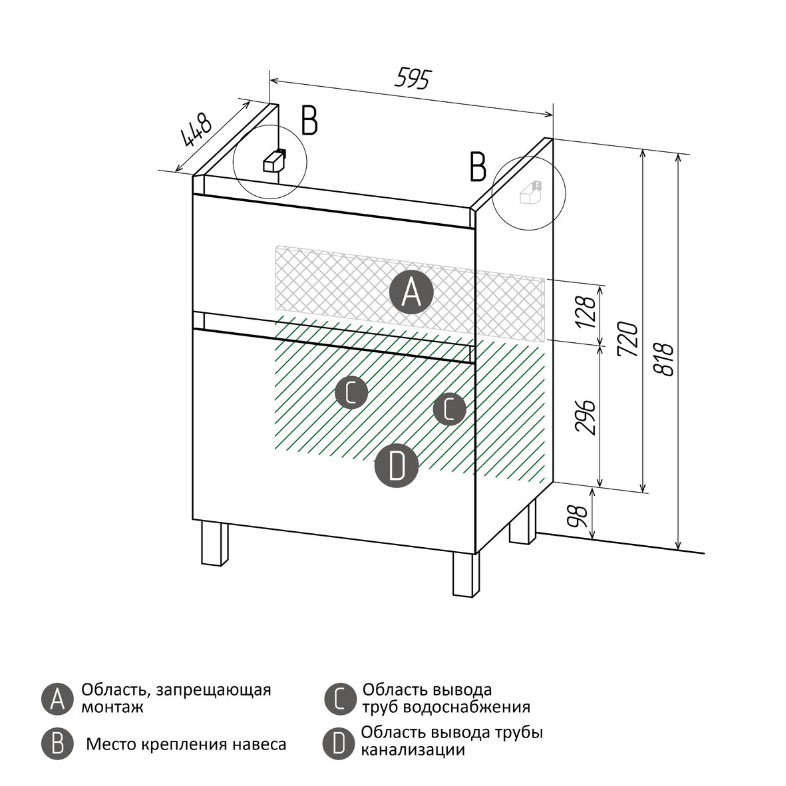 595

448

B

B

A

C

C

D

128

296

98

720

818

A Область, запрещающая монтаж

B Место крепления навеса

C Область вывода труб водоснабжения

D Область вывода трубы канализации