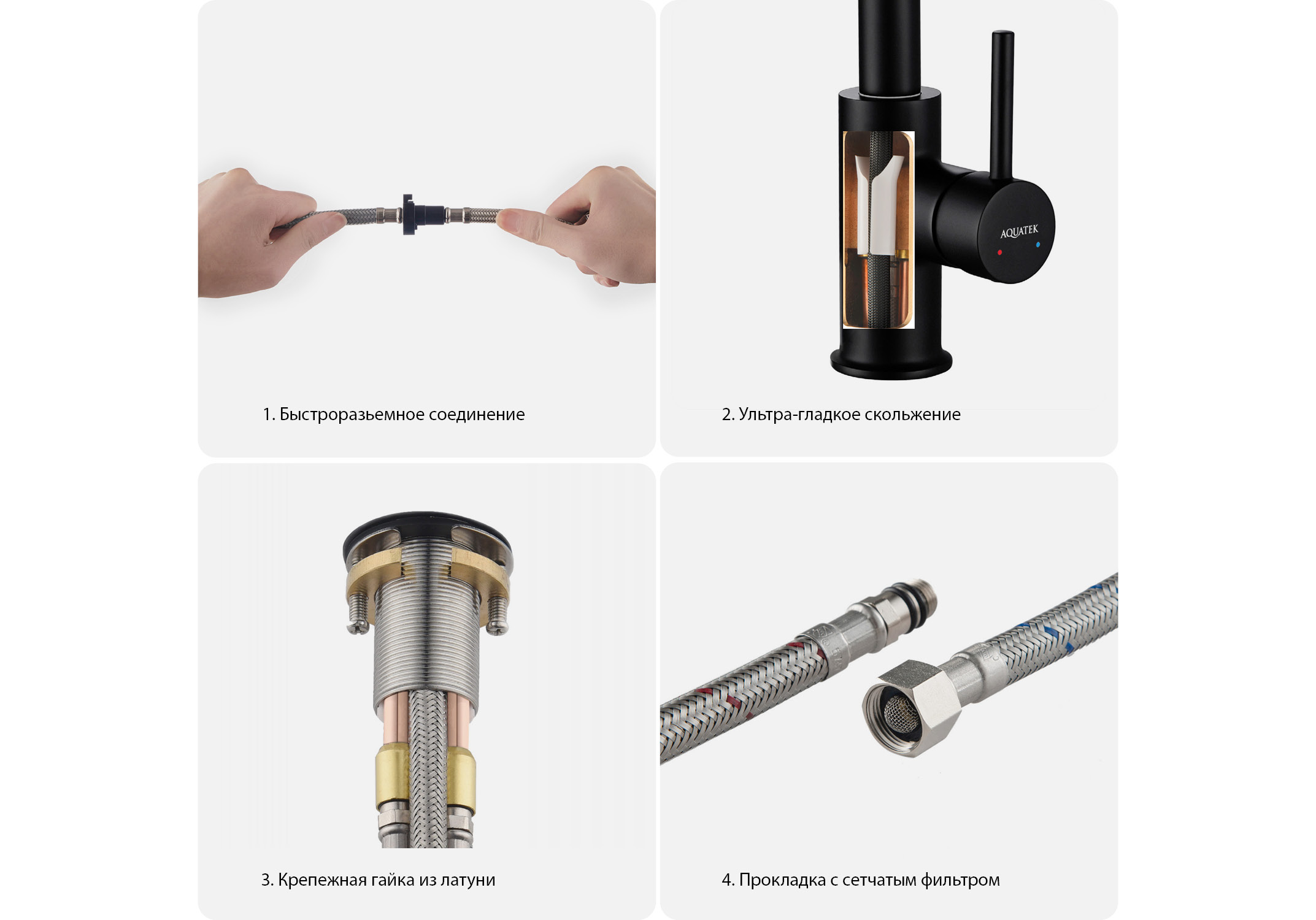 1. Быстроразьемное соединение

AQUATEK

2. Ультра-гладкое скольжение

3. Крепежная гайка из латуни

4. Прокладка с сетчатым фильтром