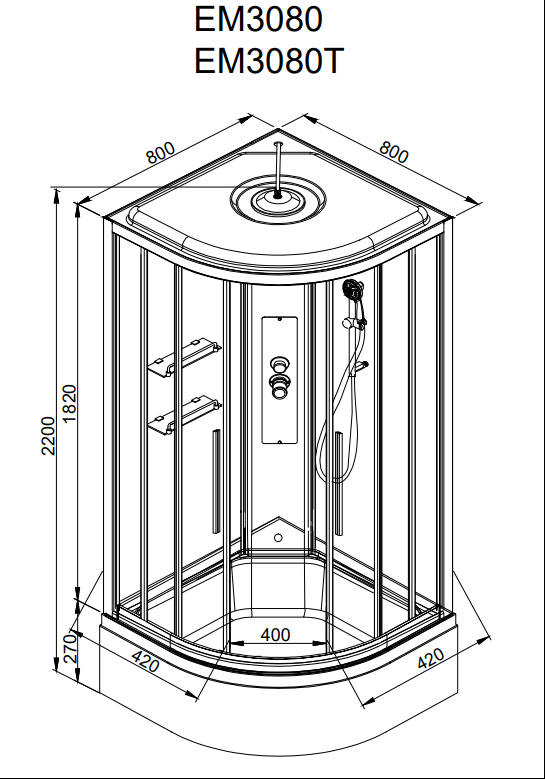 EM3080
EM3080T

800
800
2200
1820
270
420
400
420