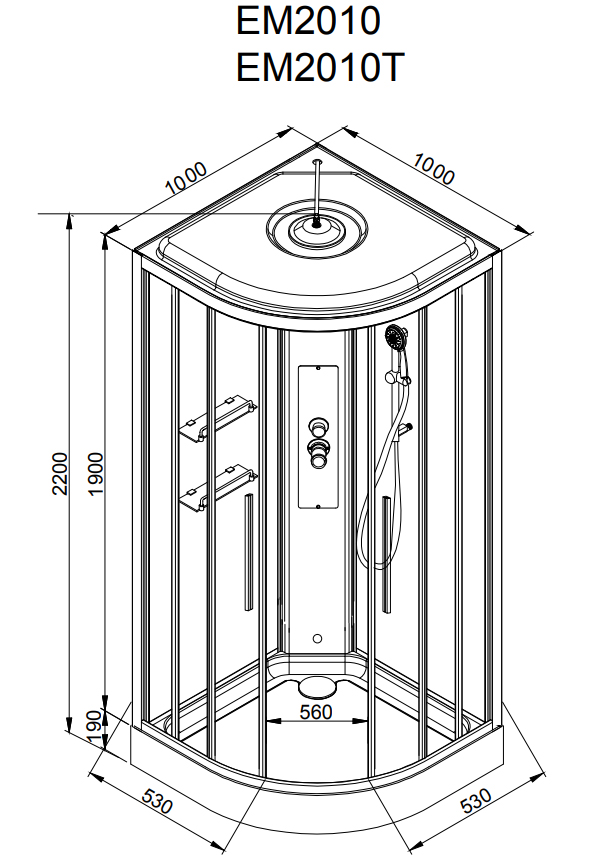 EM2010
EM2010T

1000
1000
2200
1900
190
560
530
530