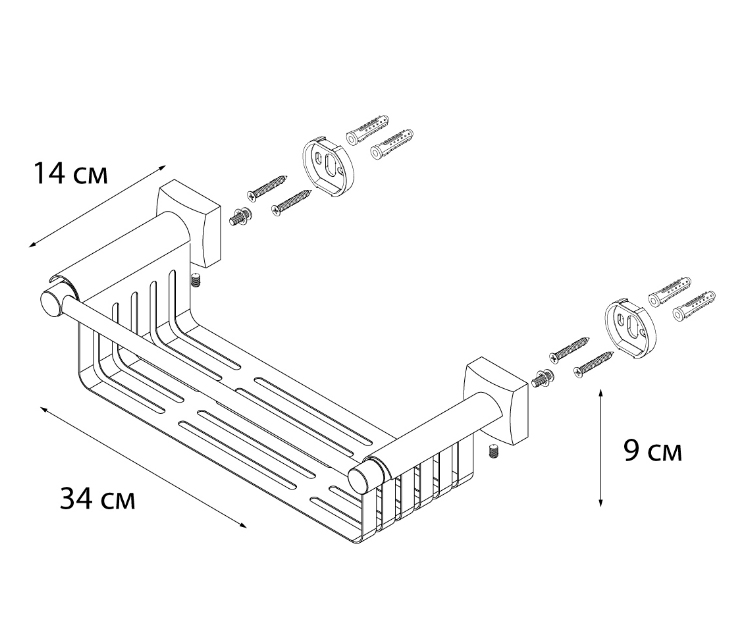 14 см

34 см

9 см