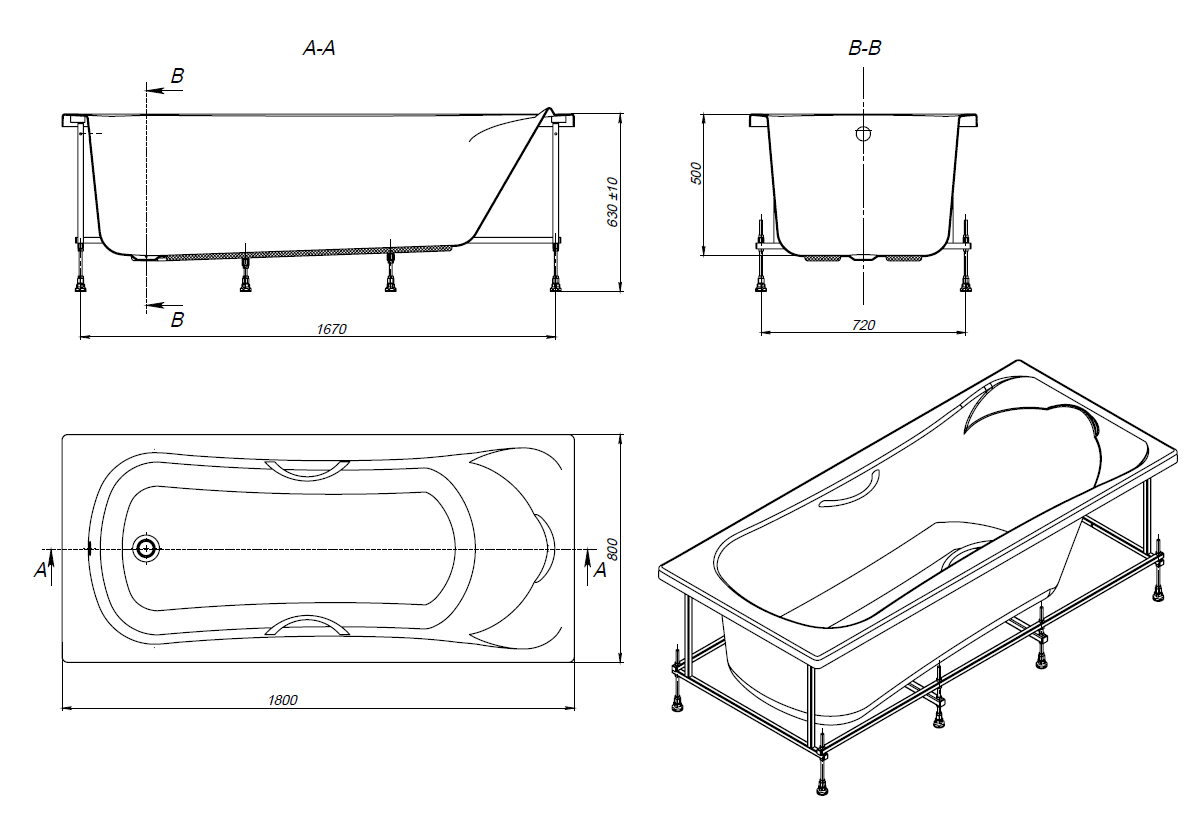 A-A

B

B

630 ±10

1670

B-B

500

720

A

A

800

1800