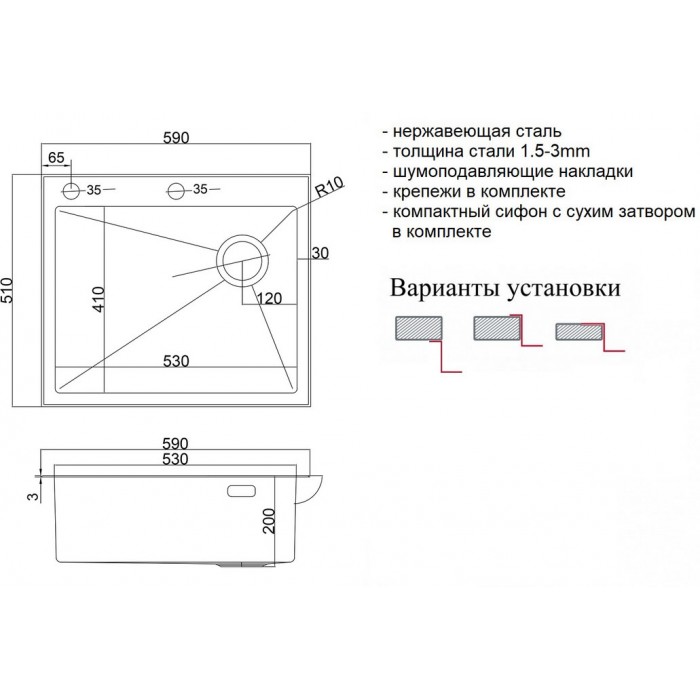 590
65
35
35
R10
510
410
30
120
530

590
530
3
200

- нержавеющая сталь
- толщина стали 1.5-3mm
- шумоподавляющие накладки
- крепежи в комплекте
- компактный сифон с сухим затвором в комплекте

Варианты установки